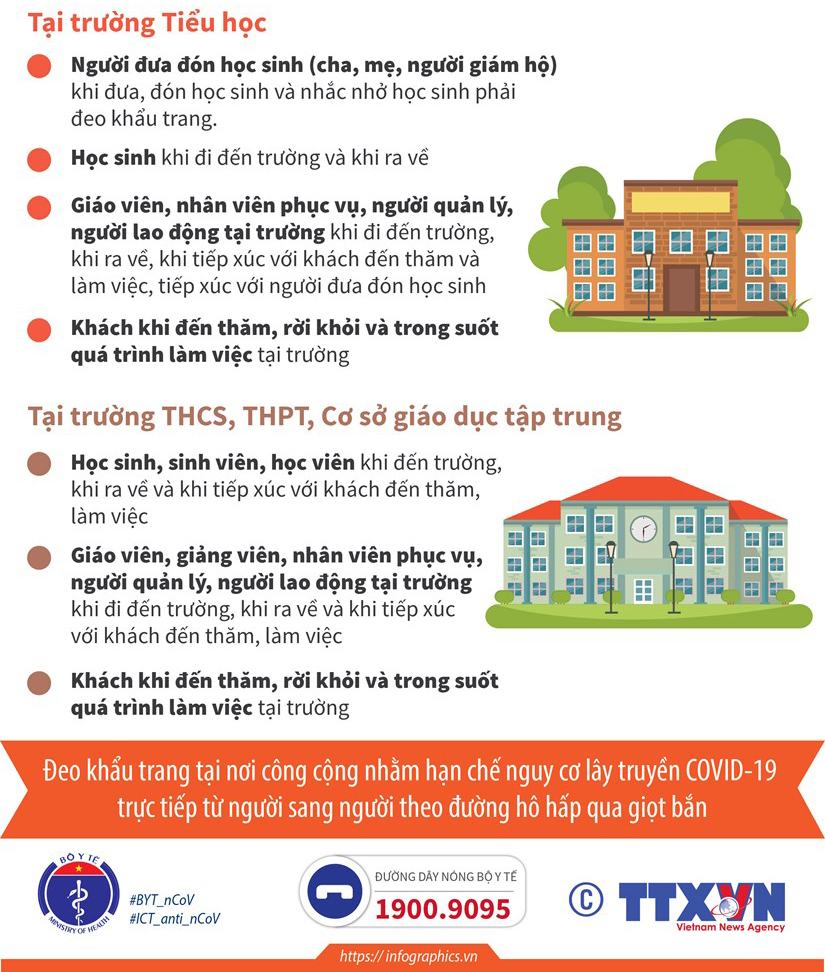 Tại trường Tiểu học

Người đưa đón học sinh (cha, mẹ, người giám hộ) khi đưa, đón học sinh và nhắc nhở học sinh phải đeo khẩu trang.

Học sinh khi đi đến trường và khi ra về

Giáo viên, nhân viên phục vụ, người quản lý, người lao động tại trường khi đi đến trường, khi ra về, khi tiếp xúc với khách đến thăm và làm việc, tiếp xúc với người đưa đón học sinh

Khách khi đến thăm, rời khỏi và trong suốt quá trình làm việc tại trường

Tại trường THCS, THPT, Cơ sở giáo dục tập trung

Học sinh, sinh viên, học viên khi đến trường, khi ra về và khi tiếp xúc với khách đến thăm, làm việc

Giáo viên, giảng viên, nhân viên phục vụ, người quản lý, người lao động tại trường khi đi đến trường, khi ra về và khi tiếp xúc với khách đến thăm, làm việc

Khách khi đến thăm, rời khỏi và trong suốt quá trình làm việc tại trường

Đeo khẩu trang tại nơi công cộng nhằm hạn chế nguy cơ lây truyền COVID-19 trực tiếp từ người sang người theo đường hô hấp qua giọt bắn

BỘ Y TẾ MINISTRY OF HEALTH

#BYT_nCoV
#ICT_anti_nCoV

ĐƯỜNG DÂY NÓNG BỘ Y TẾ
1900.9095

© TTXVN Vietnam News Agency

https://infographics.vn