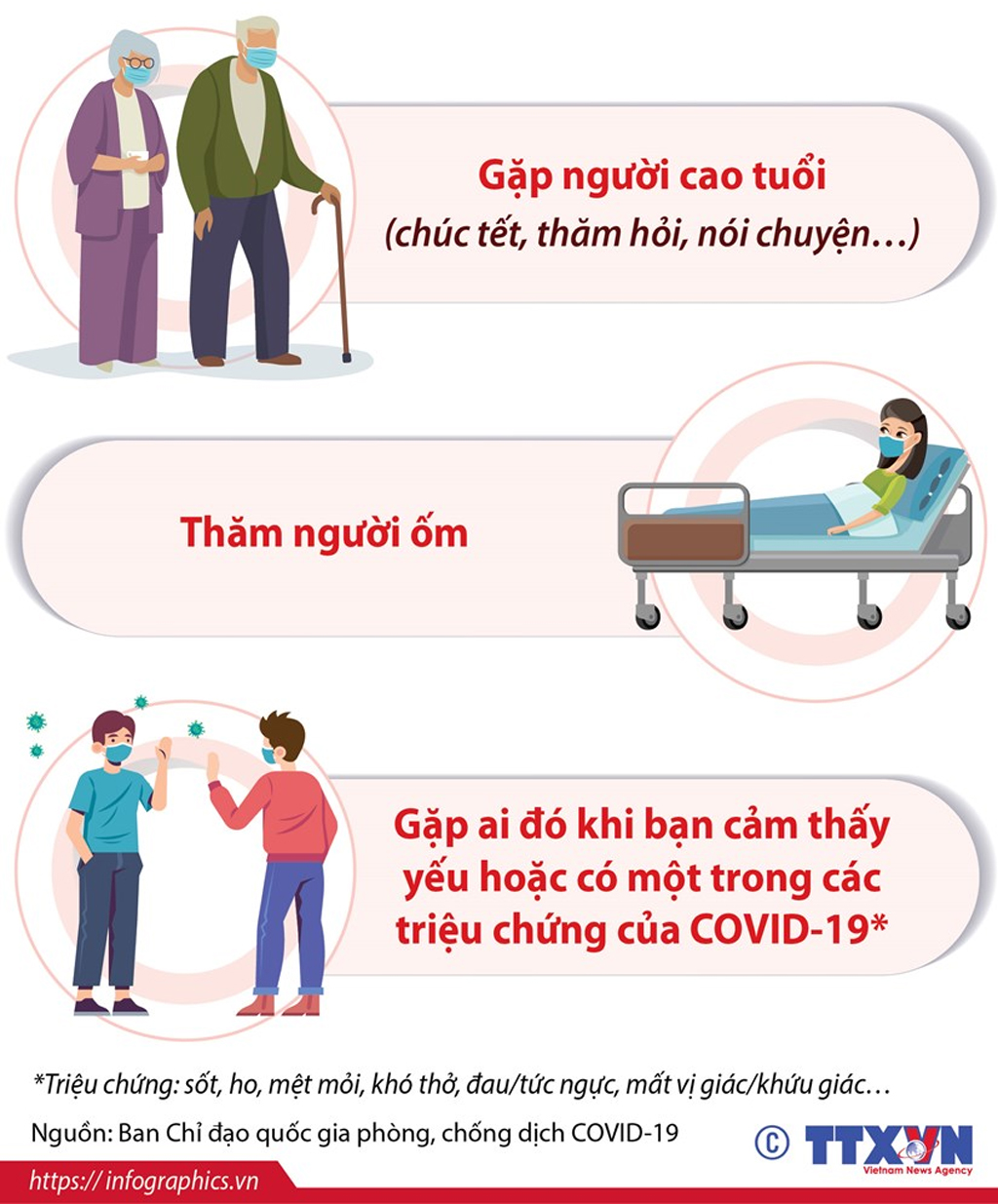 Gặp người cao tuổi
(chúc tết, thăm hỏi, nói chuyện…)

Thăm người ốm

Gặp ai đó khi bạn cảm thấy yếu hoặc có một trong các triệu chứng của COVID-19*

*Triệu chứng: sốt, ho, mệt mỏi, khó thở, đau/tức ngực, mất vị giác/khứu giác…

Nguồn: Ban Chỉ đạo quốc gia phòng, chống dịch COVID-19

© TTXVN Vietnam News Agency

https://infographics.vn