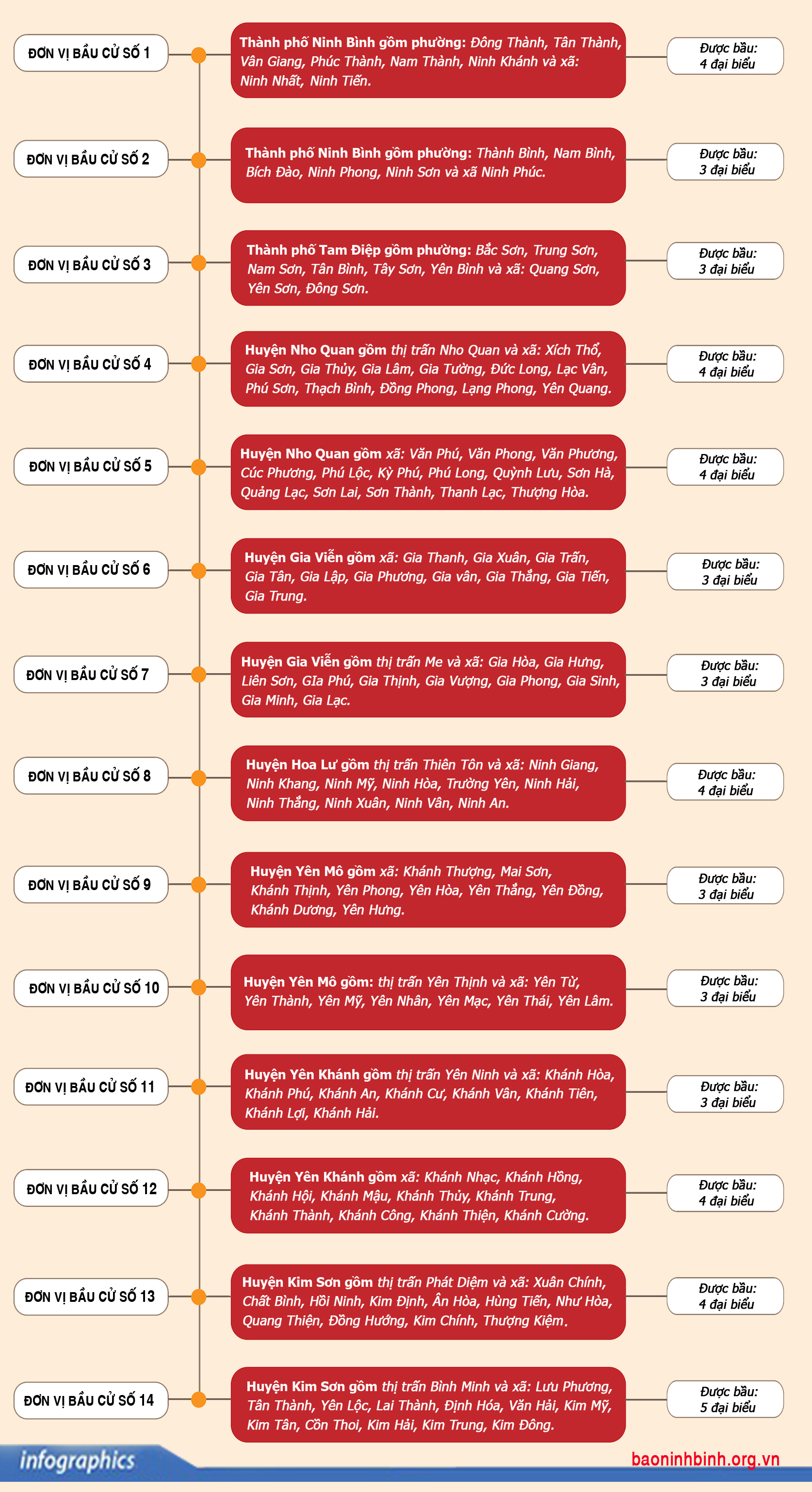 ĐƠN VỊ BẦU CỬ SỐ 1

Thành phố Ninh Bình gồm phường: Đông Thành, Tân Thành, Vân Giang, Phúc Thành, Nam Thành, Ninh Khánh và xã: Ninh Nhất, Ninh Tiến.

Được bầu: 4 đại biểu

ĐƠN VỊ BẦU CỬ SỐ 2

Thành phố Ninh Bình gồm phường: Thành Bình, Nam Bình, Bích Đào, Ninh Phong, Ninh Sơn và xã Ninh Phúc.

Được bầu: 3 đại biểu

ĐƠN VỊ BẦU CỬ SỐ 3

Thành phố Tam Điệp gồm phường: Bắc Sơn, Trung Sơn, Nam Sơn, Tân Bình, Tây Sơn, Yên Bình và xã: Quang Sơn, Yên Sơn, Đông Sơn.

Được bầu: 3 đại biểu

ĐƠN VỊ BẦU CỬ SỐ 4

Huyện Nho Quan gồm thị trấn Nho Quan và xã: Xích Thổ, Gia Sơn, Gia Thủy, Gia Lâm, Gia Tường, Đức Long, Lạc Vân, Phú Sơn, Thạch Bình, Đồng Phong, Lạng Phong, Yên Quang.

Được bầu: 4 đại biểu

ĐƠN VỊ BẦU CỬ SỐ 5

Huyện Nho Quan gồm xã: Văn Phú, Văn Phong, Văn Phương, Cúc Phương, Phú Lộc, Kỳ Phú, Phú Long, Quỳnh Lưu, Sơn Hà, Quảng Lạc, Sơn Lai, Sơn Thành, Thanh Lạc, Thượng Hòa.

Được bầu: 4 đại biểu

ĐƠN VỊ BẦU CỬ SỐ 6

Huyện Gia Viễn gồm xã: Gia Thanh, Gia Xuân, Gia Trấn, Gia Tân, Gia Lập, Gia Phương, Gia vân, Gia Thắng, Gia Tiến, Gia Trung.

Được bầu: 3 đại biểu

ĐƠN VỊ BẦU CỬ SỐ 7

Huyện Gia Viễn gồm thị trấn Me và xã: Gia Hòa, Gia Hưng, Liên Sơn, GIa Phú, Gia Thịnh, Gia Vượng, Gia Phong, Gia Sinh, Gia Minh, Gia Lạc.

Được bầu: 3 đại biểu

ĐƠN VỊ BẦU CỬ SỐ 8

Huyện Hoa Lư gồm thị trấn Thiên Tôn và xã: Ninh Giang, Ninh Khang, Ninh Mỹ, Ninh Hòa, Trường Yên, Ninh Hải, Ninh Thắng, Ninh Xuân, Ninh Vân, Ninh An.

Được bầu: 4 đại biểu

ĐƠN VỊ BẦU CỬ SỐ 9

Huyện Yên Mô gồm xã: Khánh Thượng, Mai Sơn, Khánh Thịnh, Yên Phong, Yên Hòa, Yên Thắng, Yên Đồng, Khánh Dương, Yên Hưng.

Được bầu: 3 đại biểu

ĐƠN VỊ BẦU CỬ SỐ 10

Huyện Yên Mô gồm: thị trấn Yên Thịnh và xã: Yên Từ, Yên Thành, Yên Mỹ, Yên Nhân, Yên Mạc, Yên Thái, Yên Lâm.

Được bầu: 3 đại biểu

ĐƠN VỊ BẦU CỬ SỐ 11

Huyện Yên Khánh gồm thị trấn Yên Ninh và xã: Khánh Hòa, Khánh Phú, Khánh An, Khánh Cư, Khánh Vân, Khánh Tiên, Khánh Lợi, Khánh Hải.

Được bầu: 3 đại biểu

ĐƠN VỊ BẦU CỬ SỐ 12

Huyện Yên Khánh gồm xã: Khánh Nhạc, Khánh Hồng, Khánh Hội, Khánh Mậu, Khánh Thủy, Khánh Trung, Khánh Thành, Khánh Công, Khánh Thiện, Khánh Cường.

Được bầu: 4 đại biểu

ĐƠN VỊ BẦU CỬ SỐ 13

Huyện Kim Sơn gồm thị trấn Phát Diệm và xã: Xuân Chính, Chất Bình, Hồi Ninh, Kim Định, Ân Hòa, Hùng Tiến, Như Hòa, Quang Thiện, Đồng Hướng, Kim Chính, Thượng Kiệm.

Được bầu: 4 đại biểu

ĐƠN VỊ BẦU CỬ SỐ 14

Huyện Kim Sơn gồm thị trấn Bình Minh và xã: Lưu Phương, Tân Thành, Yên Lộc, Lai Thành, Định Hóa, Văn Hải, Kim Mỹ, Kim Tân, Cồn Thoi, Kim Hải, Kim Trung, Kim Đông.

Được bầu: 5 đại biểu

infographics

baoninhbinh.org.vn