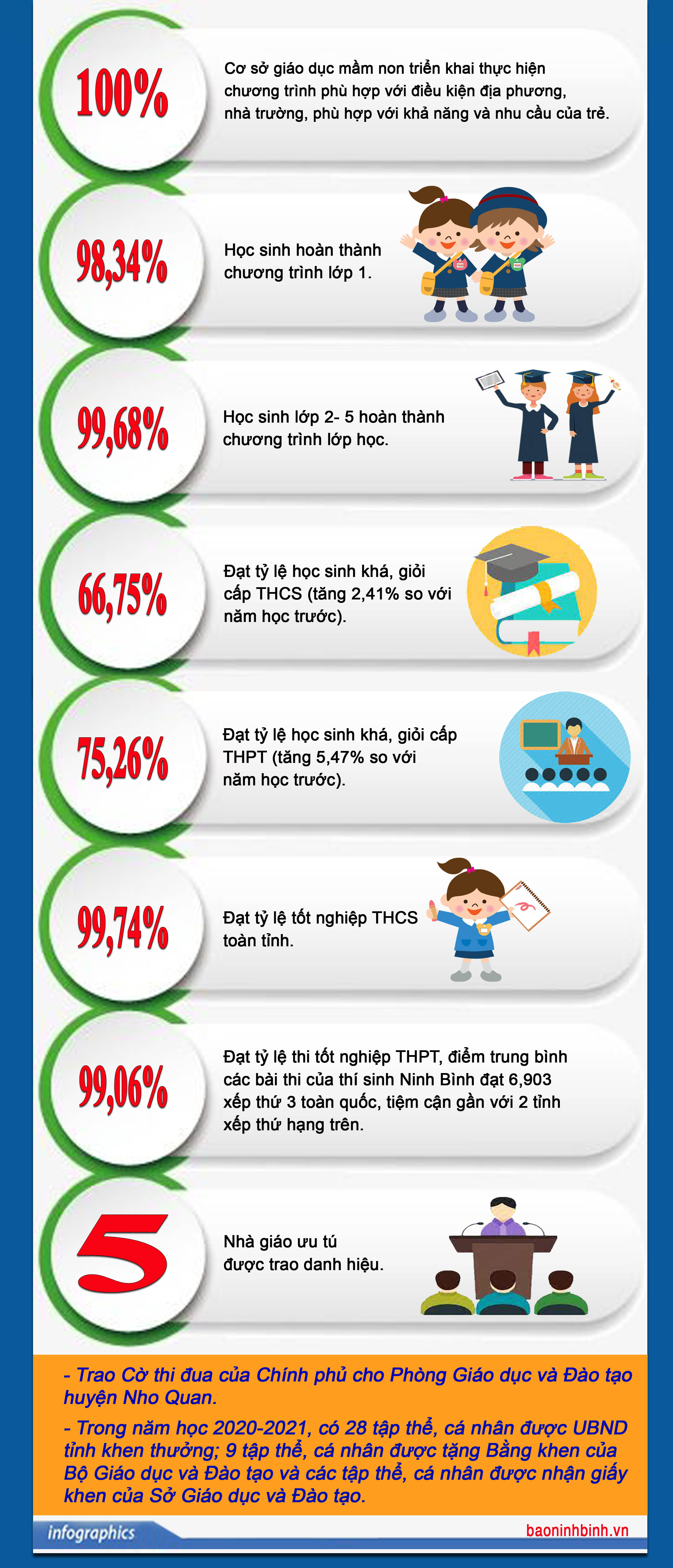 100%

Cơ sở giáo dục mầm non triển khai thực hiện chương trình phù hợp với điều kiện địa phương, nhà trường, phù hợp với khả năng và nhu cầu của trẻ.

98,34%

Học sinh hoàn thành chương trình lớp 1.

99,68%

Học sinh lớp 2- 5 hoàn thành chương trình lớp học.

66,75%

Đạt tỷ lệ học sinh khá, giỏi cấp THCS (tăng 2,41% so với năm học trước).

75,26%

Đạt tỷ lệ học sinh khá, giỏi cấp THPT (tăng 5,47% so với năm học trước).

99,74%

Đạt tỷ lệ tốt nghiệp THCS toàn tỉnh.

99,06%

Đạt tỷ lệ thi tốt nghiệp THPT, điểm trung bình các bài thi của thí sinh Ninh Bình đạt 6,903 xếp thứ 3 toàn quốc, tiệm cận gần với 2 tỉnh xếp thứ hạng trên.

5

Nhà giáo ưu tú được trao danh hiệu.

- Trao Cờ thi đua của Chính phủ cho Phòng Giáo dục và Đào tạo huyện Nho Quan.

- Trong năm học 2020-2021, có 28 tập thể, cá nhân được UBND tỉnh khen thưởng; 9 tập thể, cá nhân được tặng Bằng khen của Bộ Giáo dục và Đào tạo và các tập thể, cá nhân được nhận giấy khen của Sở Giáo dục và Đào tạo.

infographics

baoninhbinh.vn