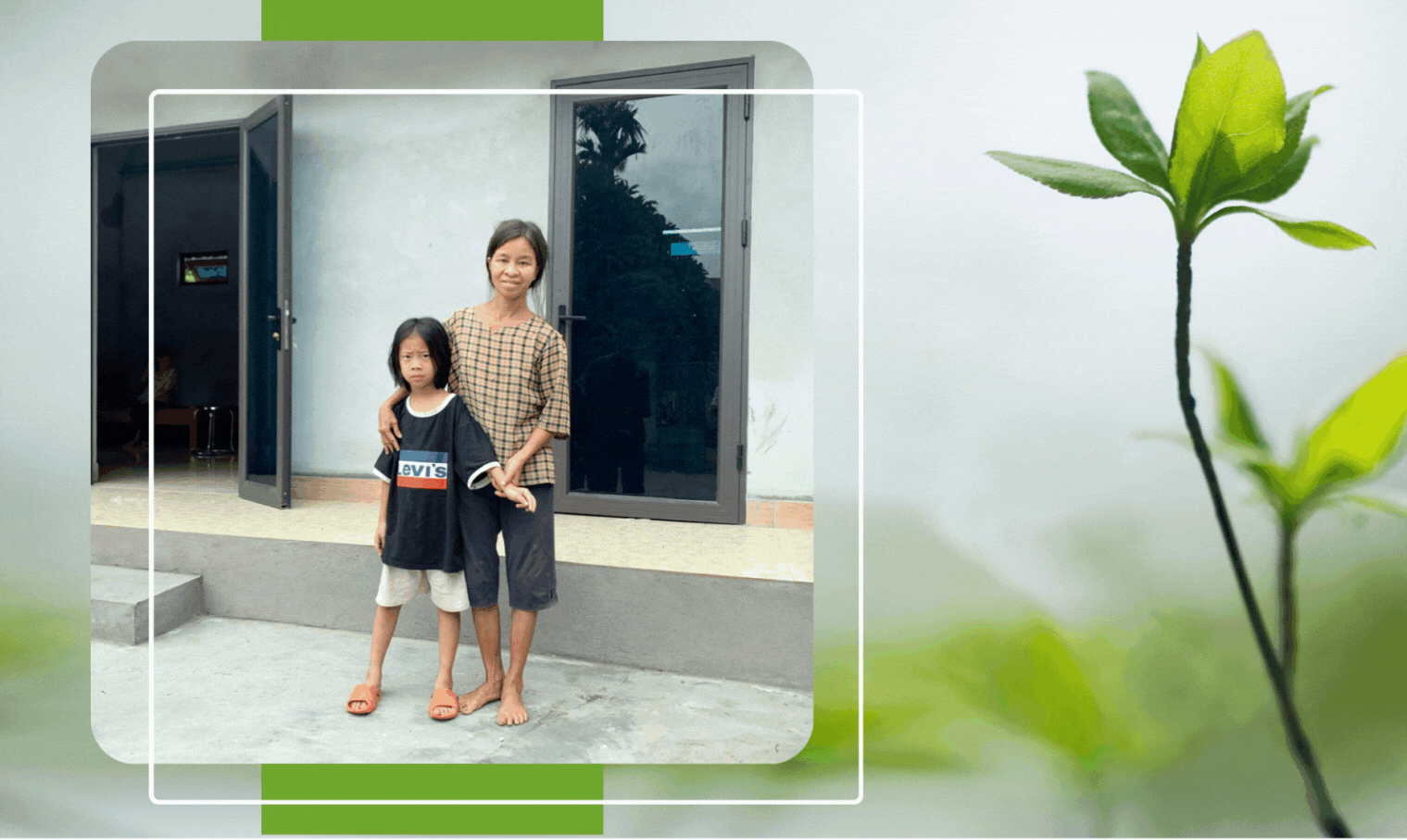 Levi's