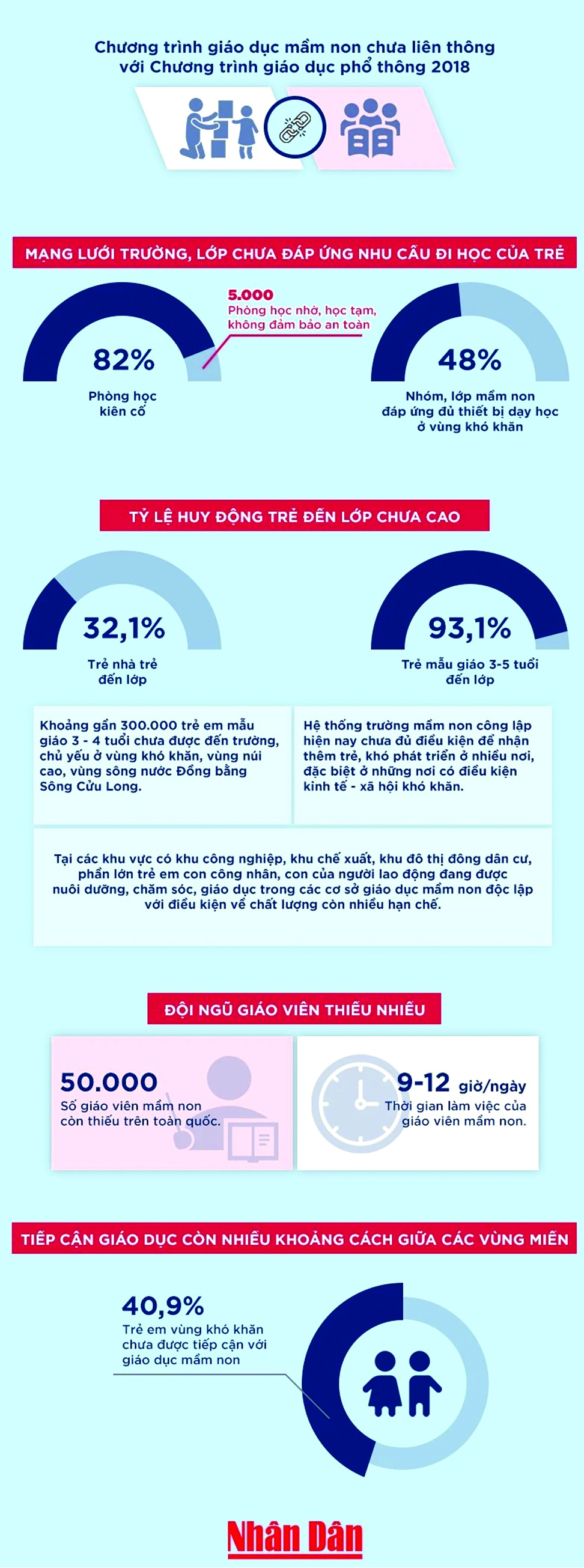 Chương trình giáo dục mầm non chưa liên thông với Chương trình giáo dục phổ thông 2018

MẠNG LƯỚI TRƯỜNG, LỚP CHƯA ĐÁP ỨNG NHU CẦU ĐI HỌC CỦA TRẺ

5.000
Phòng học nhờ, học tạm, không đảm bảo an toàn

82%
Phòng học kiên cố

48%
Nhóm, lớp mầm non đáp ứng đủ thiết bị dạy học ở vùng khó khăn

TỶ LỆ HUY ĐỘNG TRẺ ĐẾN LỚP CHƯA CAO

32,1%
Trẻ nhà trẻ đến lớp

93,1%
Trẻ mẫu giáo 3-5 tuổi đến lớp

Khoảng gần 300.000 trẻ em mẫu giáo 3 - 4 tuổi chưa được đến trường, chủ yếu ở vùng khó khăn, vùng núi cao, vùng sông nước Đồng bằng Sông Cửu Long.

Hệ thống trường mầm non công lập hiện nay chưa đủ điều kiện để nhận thêm trẻ, khó phát triển ở nhiều nơi, đặc biệt ở những nơi có điều kiện kinh tế - xã hội khó khăn.

Tại các khu vực có khu công nghiệp, khu chế xuất, khu đô thị đông dân cư, phần lớn trẻ em con công nhân, con của người lao động đang được nuôi dưỡng, chăm sóc, giáo dục trong các cơ sở giáo dục mầm non độc lập với điều kiện về chất lượng còn nhiều hạn chế.

ĐỘI NGŨ GIÁO VIÊN THIẾU NHIỀU

50.000
Số giáo viên mầm non còn thiếu trên toàn quốc.

9-12 giờ/ngày
Thời gian làm việc của giáo viên mầm non.

TIẾP CẬN GIÁO DỤC CÒN NHIỀU KHOẢNG CÁCH GIỮA CÁC VÙNG MIỀN

40,9%
Trẻ em vùng khó khăn chưa được tiếp cận với giáo dục mầm non

Nhân Dân