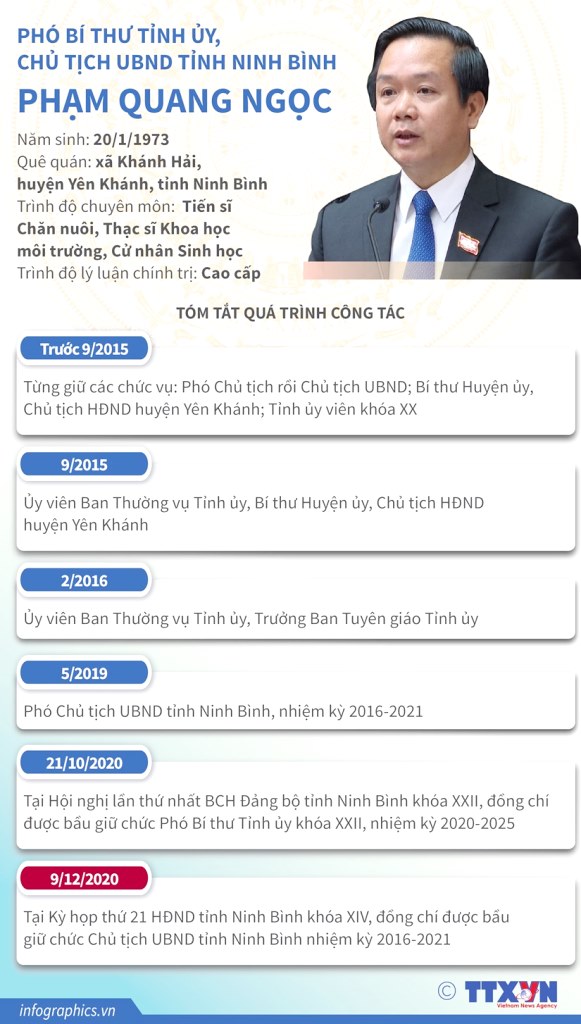 PHÓ BÍ THƯ TỈNH ỦY, CHỦ TỊCH UBND TỈNH NINH BÌNH

PHẠM QUANG NGỌC

Năm sinh: 20/1/1973

Quê quán: xã Khánh Hải, huyện Yên Khánh, tỉnh Ninh Bình

Trình độ chuyên môn: Tiến sĩ Chăn nuôi, Thạc sĩ Khoa học môi trường, Cử nhân Sinh học

Trình độ lý luận chính trị: Cao cấp

TÓM TẮT QUÁ TRÌNH CÔNG TÁC

Trước 9/2015

Từng giữ các chức vụ: Phó Chủ tịch rồi Chủ tịch UBND; Bí thư Huyện ủy, Chủ tịch HĐND huyện Yên Khánh; Tỉnh ủy viên khóa XX

9/2015

Ủy viên Ban Thường vụ Tỉnh ủy, Bí thư Huyện ủy, Chủ tịch HĐND huyện Yên Khánh

2/2016

Ủy viên Ban Thường vụ Tỉnh ủy, Trưởng Ban Tuyên giáo Tỉnh ủy

5/2019

Phó Chủ tịch UBND tỉnh Ninh Bình, nhiệm kỳ 2016-2021

21/10/2020

Tại Hội nghị lần thứ nhất BCH Đảng bộ tỉnh Ninh Bình khóa XXII, đồng chí được bầu giữ chức Phó Bí thư Tỉnh ủy khóa XXII, nhiệm kỳ 2020-2025

9/12/2020

Tại Kỳ họp thứ 21 HĐND tỉnh Ninh Bình khóa XIV, đồng chí được bầu giữ chức Chủ tịch UBND tỉnh Ninh Bình nhiệm kỳ 2016-2021

infographics.vn

© TTXVN Vietnam News Agency