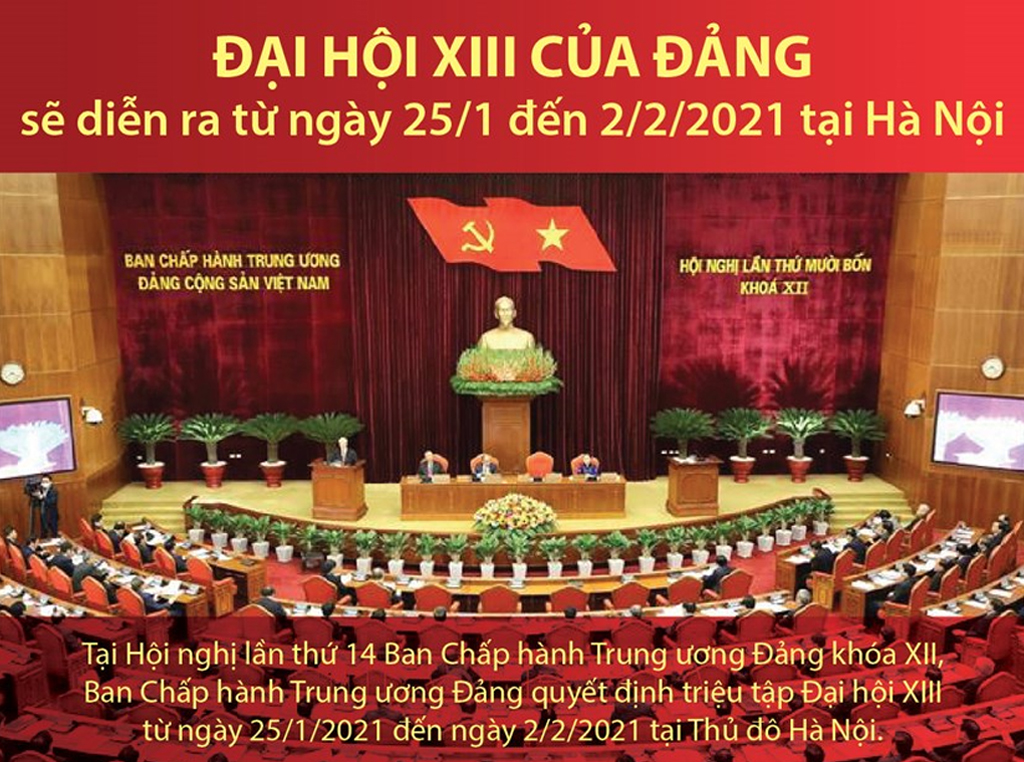 ĐẠI HỘI XIII CỦA ĐẢNG
sẽ diễn ra từ ngày 25/1 đến 2/2/2021 tại Hà Nội

BAN CHẤP HÀNH TRUNG ƯƠNG
ĐẢNG CỘNG SẢN VIỆT NAM

HỘI NGHỊ LẦN THỨ MƯỜI BỐN
KHOÁ XII

Tại Hội nghị lần thứ 14 Ban Chấp hành Trung ương Đảng khóa XII, Ban Chấp hành Trung ương Đảng quyết định triệu tập Đại hội XIII từ ngày 25/1/2021 đến ngày 2/2/2021 tại Thủ đô Hà Nội.