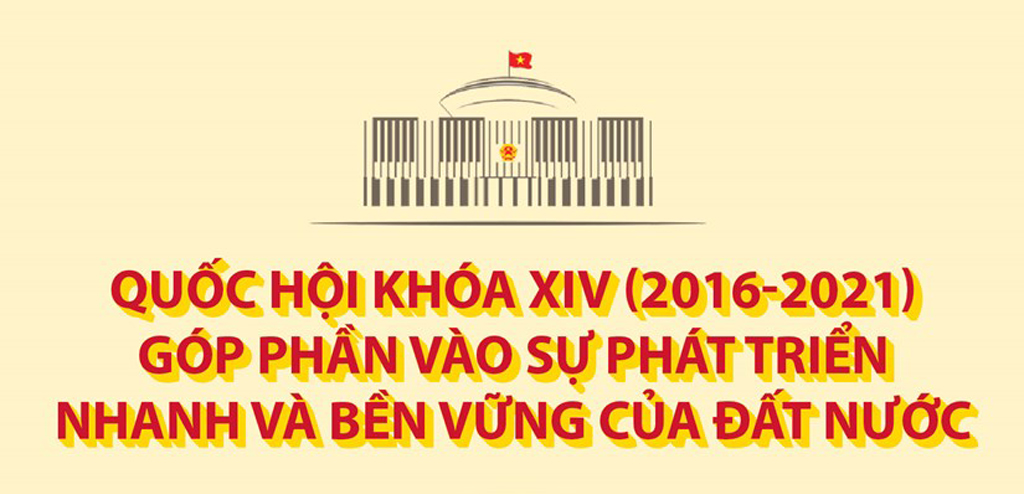 QUỐC HỘI KHÓA XIV (2016-2021)
GÓP PHẦN VÀO SỰ PHÁT TRIỂN
NHANH VÀ BỀN VỮNG CỦA ĐẤT NƯỚC