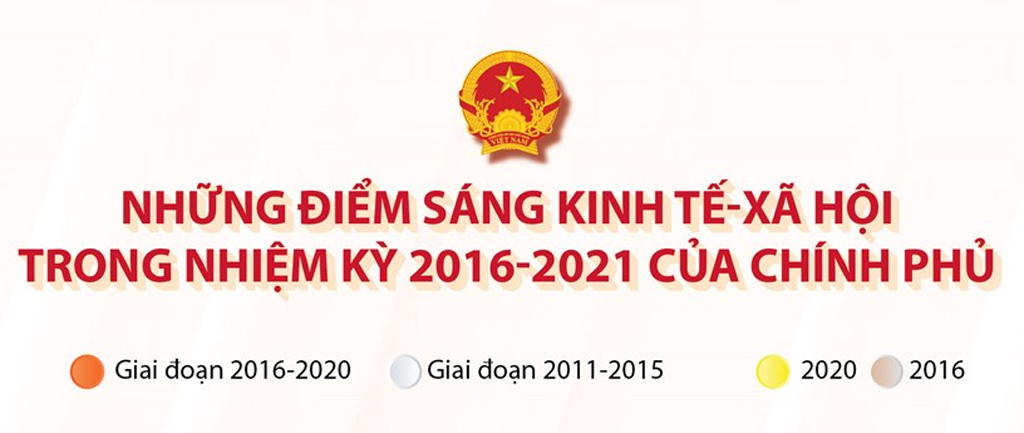 VIỆT NAM

NHỮNG ĐIỂM SÁNG KINH TẾ-XÃ HỘI TRONG NHIỆM KỲ 2016-2021 CỦA CHÍNH PHỦ

Giai đoạn 2016-2020 Giai đoạn 2011-2015 2020 2016