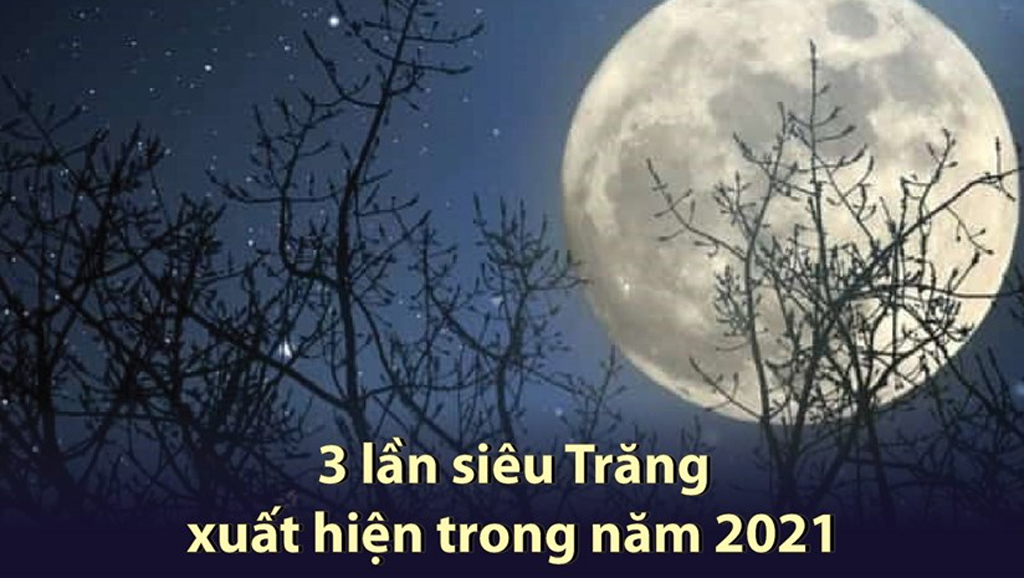 3 lần siêu Trăng
xuất hiện trong năm 2021