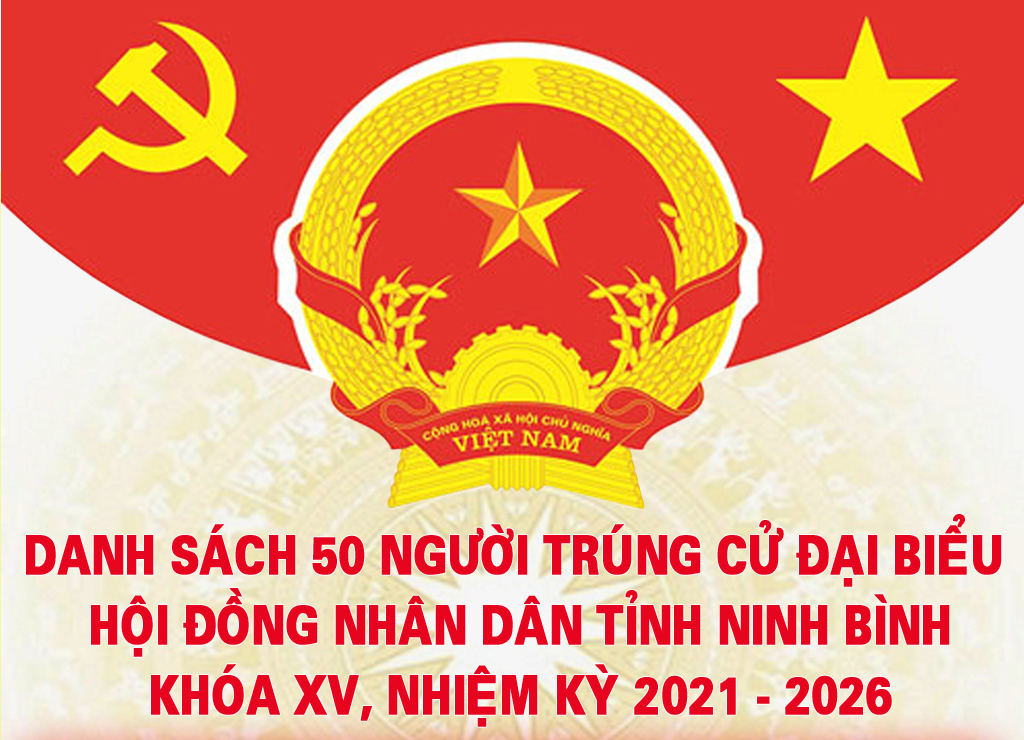 CỘNG HOÀ XÃ HỘI CHỦ NGHĨA
VIỆT NAM

DANH SÁCH 50 NGƯỜI TRÚNG CỬ ĐẠI BIỂU HỘI ĐỒNG NHÂN DÂN TỈNH NINH BÌNH KHÓA XV, NHIỆM KỲ 2021 - 2026