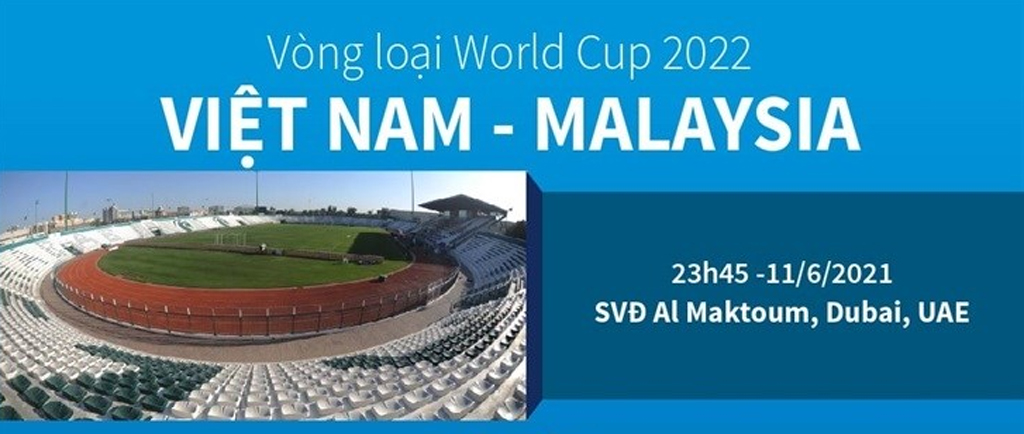 Vòng loại World Cup 2022
VIỆT NAM - MALAYSIA

23h45 -11/6/2021
SVĐ Al Maktoum, Dubai, UAE