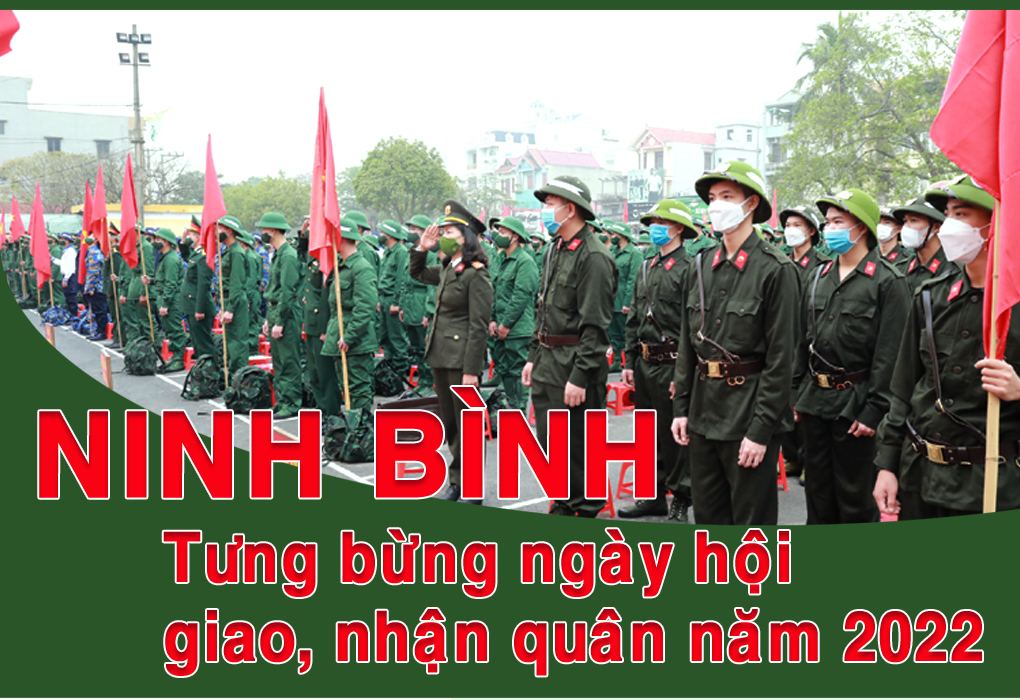 NINH BÌNH

Tưng bừng ngày hội giao, nhận quân năm 2022