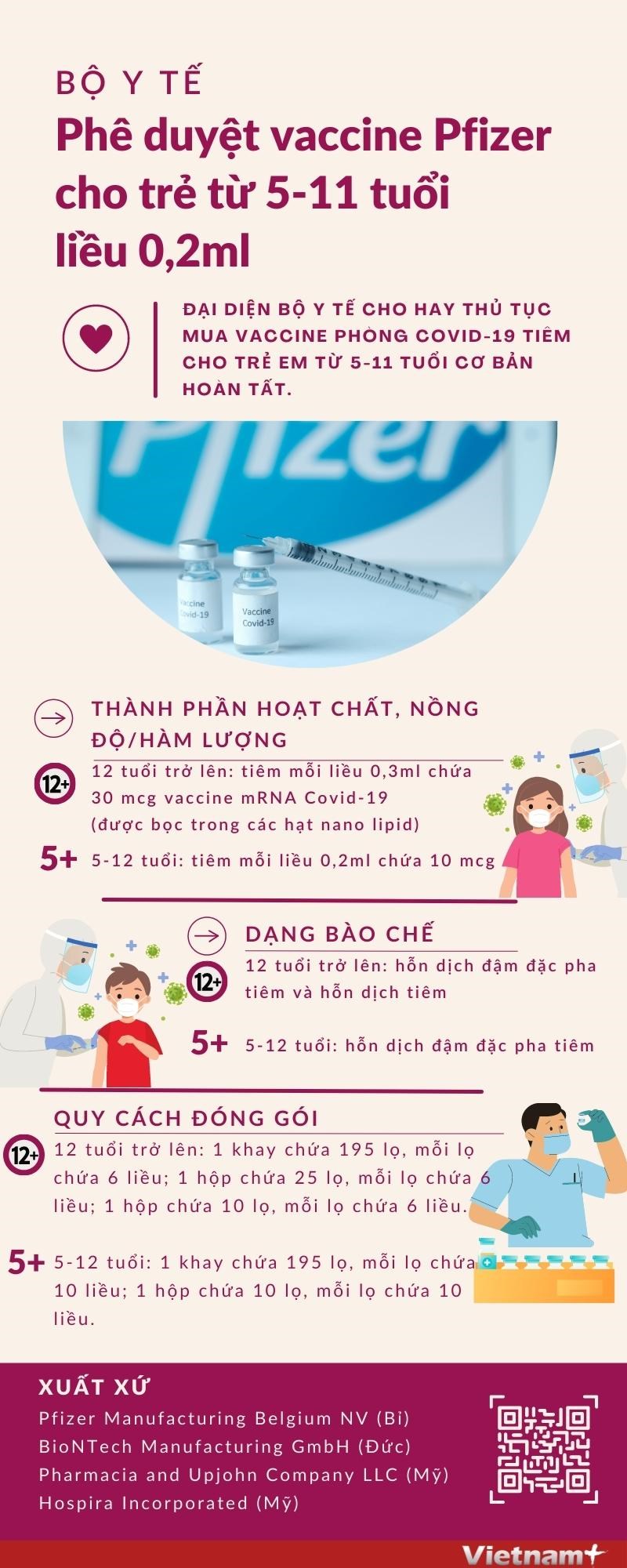 BỘ Y TẾ
Phê duyệt vaccine Pfizer cho trẻ từ 5-11 tuổi liều 0,2ml

ĐẠI DIỆN BỘ Y TẾ CHO HAY THỦ TỤC MUA VACCINE PHÒNG COVID-19 TIÊM CHO TRẺ EM TỪ 5-11 TUỔI CƠ BẢN HOÀN TẤT.

Pfizer
Vaccine Covid-19
Vaccine Covid-19

THÀNH PHẦN HOẠT CHẤT, NỒNG ĐỘ/HÀM LƯỢNG
12+ 12 tuổi trở lên: tiêm mỗi liều 0,3ml chứa 30 mcg vaccine mRNA Covid-19 (được bọc trong các hạt nano lipid)
5+ 5-12 tuổi: tiêm mỗi liều 0,2ml chứa 10 mcg

DẠNG BÀO CHẾ
12+ 12 tuổi trở lên: hỗn dịch đậm đặc pha tiêm và hỗn dịch tiêm
5+ 5-12 tuổi: hỗn dịch đậm đặc pha tiêm

QUY CÁCH ĐÓNG GÓI
12+ 12 tuổi trở lên: 1 khay chứa 195 lọ, mỗi lọ chứa 6 liều; 1 hộp chứa 25 lọ, mỗi lọ chứa 6 liều; 1 hộp chứa 10 lọ, mỗi lọ chứa 6 liều.
5+ 5-12 tuổi: 1 khay chứa 195 lọ, mỗi lọ chứa 10 liều; 1 hộp chứa 10 lọ, mỗi lọ chứa 10 liều.

XUẤT XỨ
Pfizer Manufacturing Belgium NV (Bỉ)
BioNTech Manufacturing GmbH (Đức)
Pharmacia and Upjohn Company LLC (Mỹ)
Hospira Incorporated (Mỹ)

Vietnam+