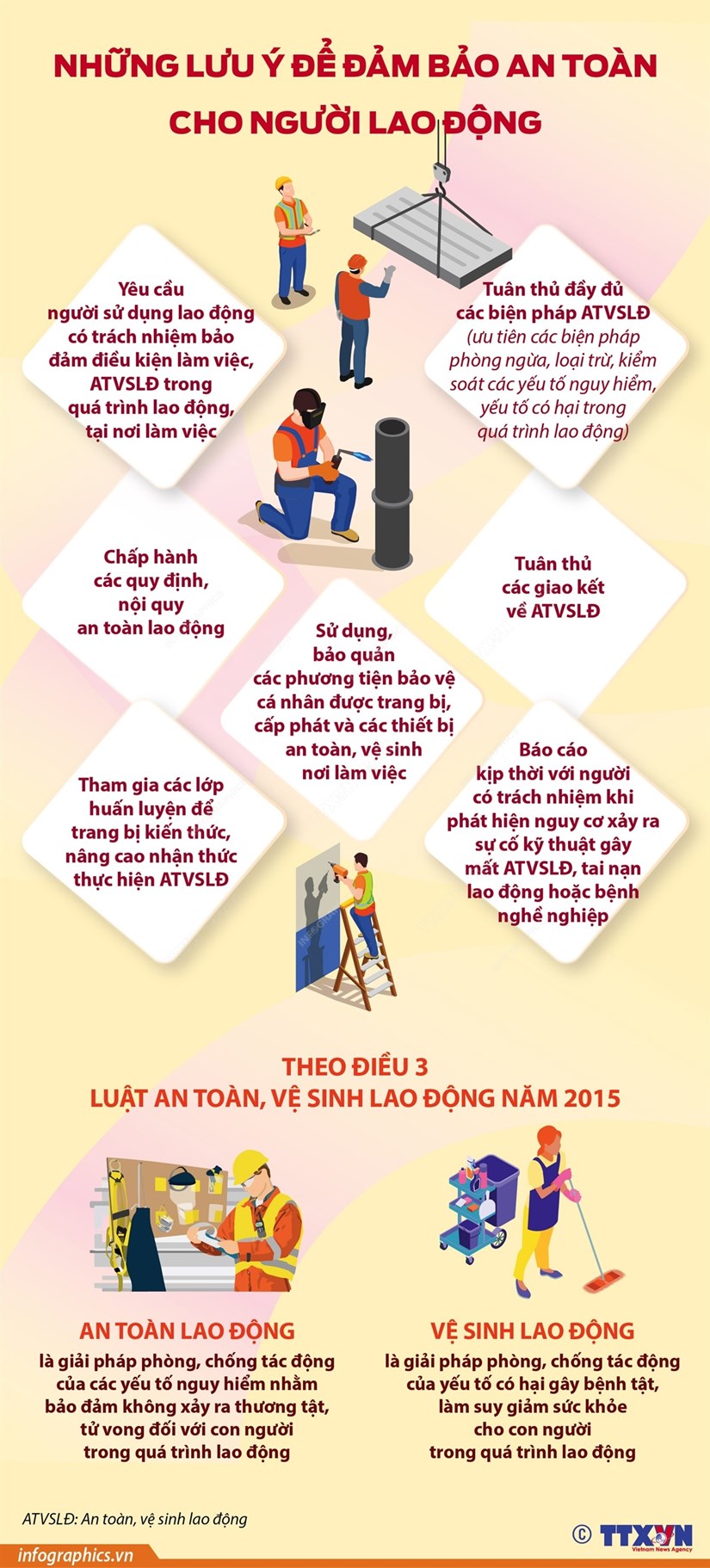 NHỮNG LƯU Ý ĐỂ ĐẢM BẢO AN TOÀN CHO NGƯỜI LAO ĐỘNG

Yêu cầu người sử dụng lao động có trách nhiệm bảo đảm điều kiện làm việc, ATVSLĐ trong quá trình lao động, tại nơi làm việc

Tuân thủ đầy đủ các biện pháp ATVSLĐ (ưu tiên các biện pháp phòng ngừa, loại trừ, kiểm soát các yếu tố nguy hiểm, yếu tố có hại trong quá trình lao động)

Chấp hành các quy định, nội quy an toàn lao động

Tuân thủ các giao kết về ATVSLĐ

Sử dụng, bảo quản các phương tiện bảo vệ cá nhân được trang bị, cấp phát và các thiết bị an toàn, vệ sinh nơi làm việc

Tham gia các lớp huấn luyện để trang bị kiến thức, nâng cao nhận thức thực hiện ATVSLĐ

Báo cáo kịp thời với người có trách nhiệm khi phát hiện nguy cơ xảy ra sự cố kỹ thuật gây mất ATVSLĐ, tai nạn lao động hoặc bệnh nghề nghiệp

THEO ĐIỀU 3
LUẬT AN TOÀN, VỆ SINH LAO ĐỘNG NĂM 2015

AN TOÀN LAO ĐỘNG
là giải pháp phòng, chống tác động của các yếu tố nguy hiểm nhằm bảo đảm không xảy ra thương tật, tử vong đối với con người trong quá trình lao động

VỆ SINH LAO ĐỘNG
là giải pháp phòng, chống tác động của yếu tố có hại gây bệnh tật, làm suy giảm sức khỏe cho con người trong quá trình lao động

ATVSLĐ: An toàn, vệ sinh lao động

infographics.vn

© TTXVN
Vietnam News Agency