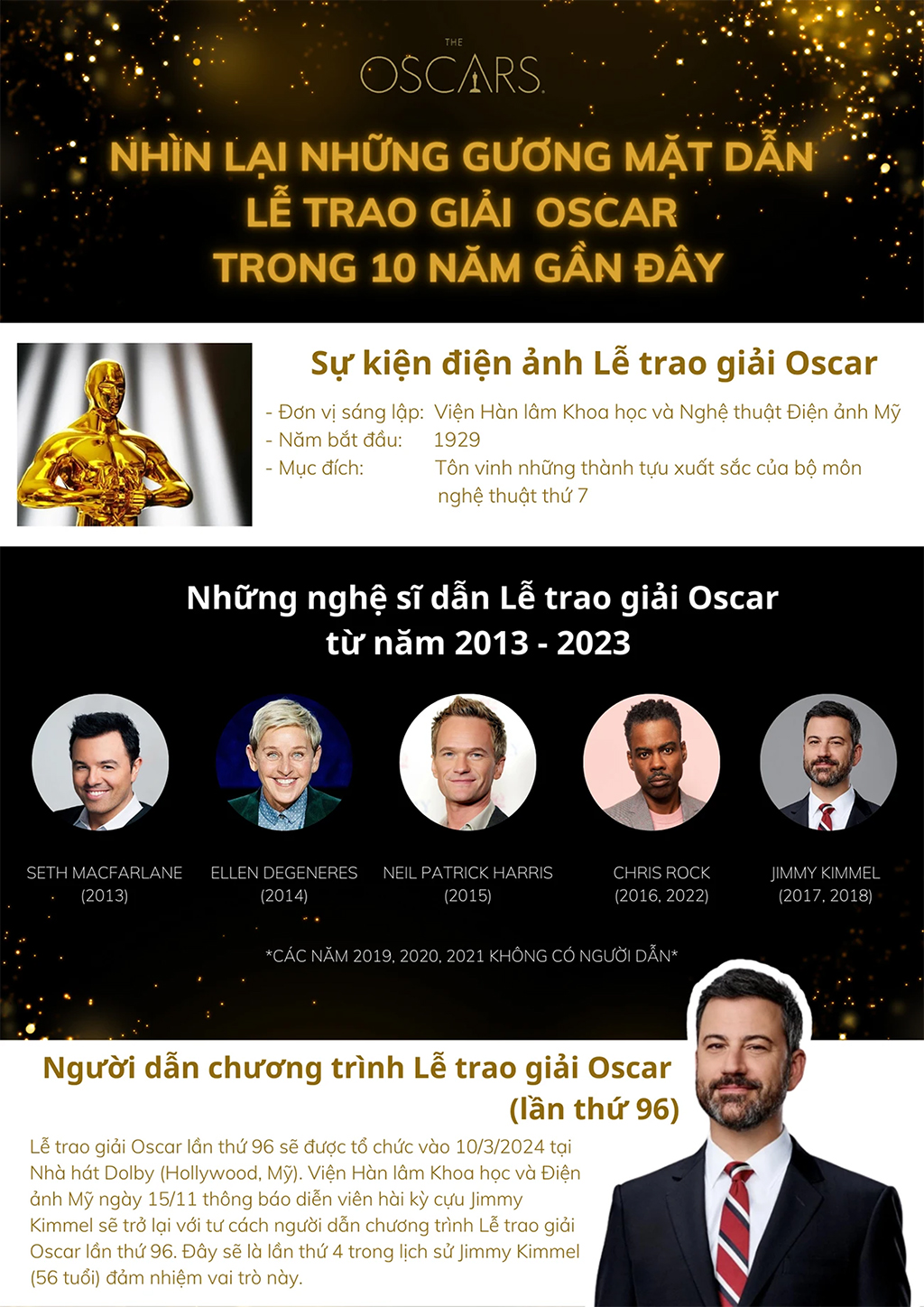 THE
OSCARS

NHÌN LẠI NHỮNG GƯƠNG MẶT DẪN LỄ TRAO GIẢI OSCAR TRONG 10 NĂM GẦN ĐÂY

Sự kiện điện ảnh Lễ trao giải Oscar

- Đơn vị sáng lập: Viện Hàn lâm Khoa học và Nghệ thuật Điện ảnh Mỹ
- Năm bắt đầu: 1929
- Mục đích: Tôn vinh những thành tựu xuất sắc của bộ môn nghệ thuật thứ 7

Những nghệ sĩ dẫn Lễ trao giải Oscar từ năm 2013 - 2023

SETH MACFARLANE (2013)

ELLEN DEGENERES (2014)

NEIL PATRICK HARRIS (2015)

CHRIS ROCK (2016, 2022)

JIMMY KIMMEL (2017, 2018)

*CÁC NĂM 2019, 2020, 2021 KHÔNG CÓ NGƯỜI DẪN*

Người dẫn chương trình Lễ trao giải Oscar (lần thứ 96)

Lễ trao giải Oscar lần thứ 96 sẽ được tổ chức vào 10/3/2024 tại Nhà hát Dolby (Hollywood, Mỹ). Viện Hàn lâm Khoa học và Điện ảnh Mỹ ngày 15/11 thông báo diễn viên hài kỳ cựu Jimmy Kimmel sẽ trở lại với tư cách người dẫn chương trình Lễ trao giải Oscar lần thứ 96. Đây sẽ là lần thứ 4 trong lịch sử Jimmy Kimmel (56 tuổi) đảm nhiệm vai trò này.