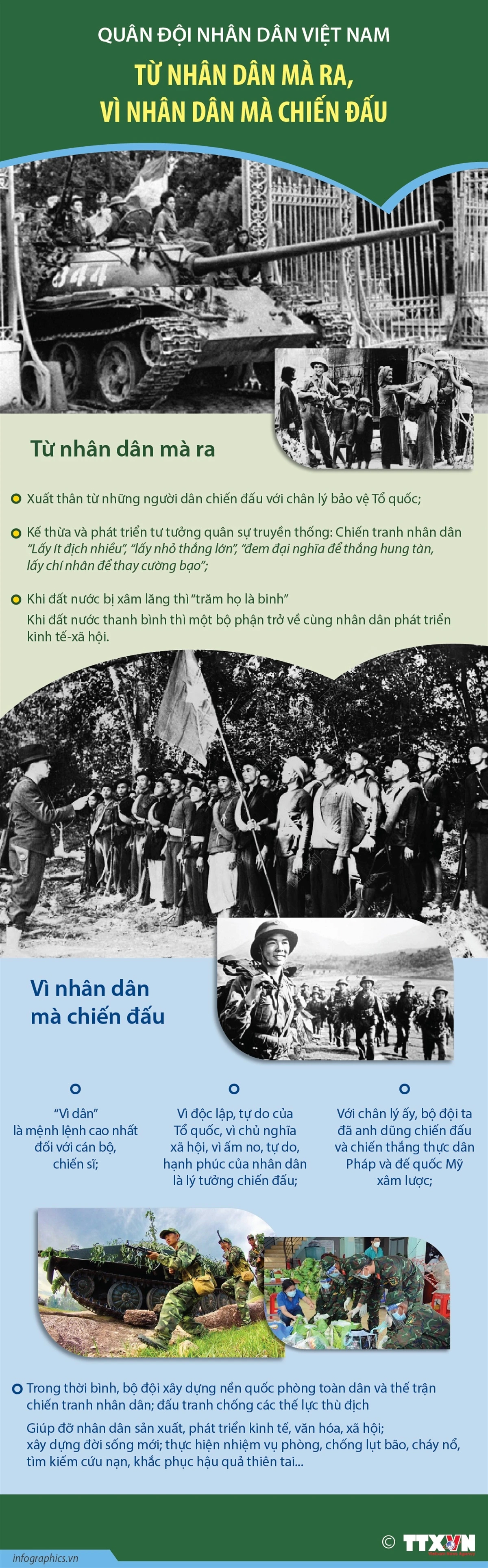 QUÂN ĐỘI NHÂN DÂN VIỆT NAM

TỪ NHÂN DÂN MÀ RA,
VÌ NHÂN DÂN MÀ CHIẾN ĐẤU

844

Từ nhân dân mà ra

Xuất thân từ những người dân chiến đấu với chân lý bảo vệ Tổ quốc;

Kế thừa và phát triển tư tưởng quân sự truyền thống: Chiến tranh nhân dân "Lấy ít địch nhiều", "lấy nhỏ thắng lớn", "đem đại nghĩa để thắng hung tàn, lấy chí nhân để thay cường bạo";

Khi đất nước bị xâm lăng thì "trăm họ là binh"
Khi đất nước thanh bình thì một bộ phận trở về cùng nhân dân phát triển kinh tế-xã hội.

Vì nhân dân mà chiến đấu

"Vì dân" là mệnh lệnh cao nhất đối với cán bộ, chiến sĩ;

Vì độc lập, tự do của Tổ quốc, vì chủ nghĩa xã hội, vì ấm no, tự do, hạnh phúc của nhân dân là lý tưởng chiến đấu;

Với chân lý ấy, bộ đội ta đã anh dũng chiến đấu và chiến thắng thực dân Pháp và đế quốc Mỹ xâm lược;

Trong thời bình, bộ đội xây dựng nền quốc phòng toàn dân và thế trận chiến tranh nhân dân; đấu tranh chống các thế lực thù địch
Giúp đỡ nhân dân sản xuất, phát triển kinh tế, văn hóa, xã hội; xây dựng đời sống mới; thực hiện nhiệm vụ phòng, chống lụt bão, cháy nổ, tìm kiếm cứu nạn, khắc phục hậu quả thiên tai...

infographics.vn
© TTXVN