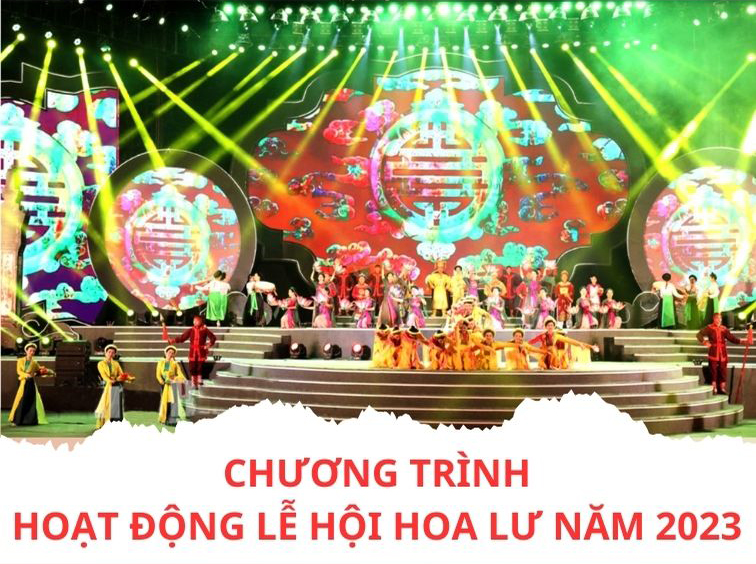 CHƯƠNG TRÌNH
HOẠT ĐỘNG LỄ HỘI HOA LƯ NĂM 2023