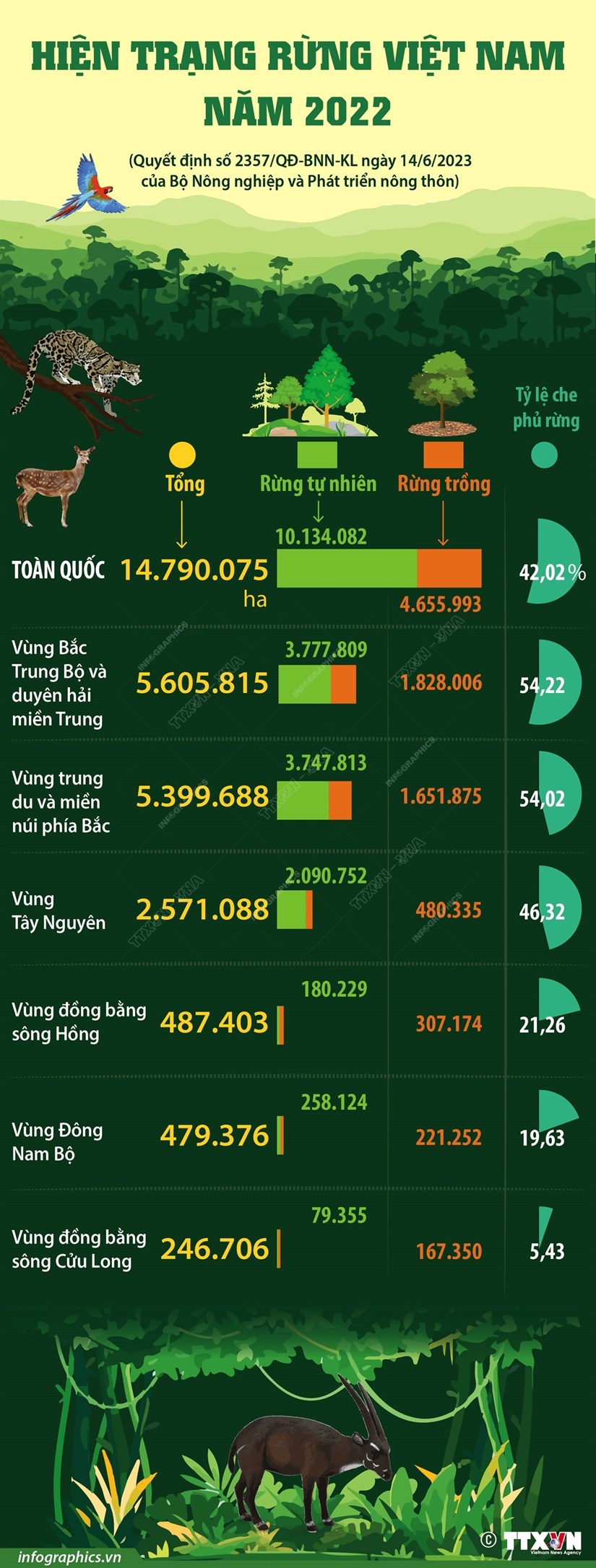 HIỆN TRẠNG RỪNG VIỆT NAM NĂM 2022

(Quyết định số 2357/QĐ-BNN-KL ngày 14/6/2023 của Bộ Nông nghiệp và Phát triển nông thôn)

Tổng

Rừng tự nhiên

Rừng trồng

Tỷ lệ che phủ rừng

TOÀN QUỐC 14.790.075 ha 10.134.082 4.655.993 42,02 %

Vùng Bắc Trung Bộ và duyên hải miền Trung 5.605.815 3.777.809 1.828.006 54,22

Vùng trung du và miền núi phía Bắc 5.399.688 3.747.813 1.651.875 54,02

Vùng Tây Nguyên 2.571.088 2.090.752 480.335 46,32

Vùng đồng bằng sông Hồng 487.403 180.229 307.174 21,26

Vùng Đông Nam Bộ 479.376 258.124 221.252 19,63

Vùng đồng bằng sông Cửu Long 246.706 79.355 167.350 5,43

infographics.vn

© TTXVN Vietnam News Agency