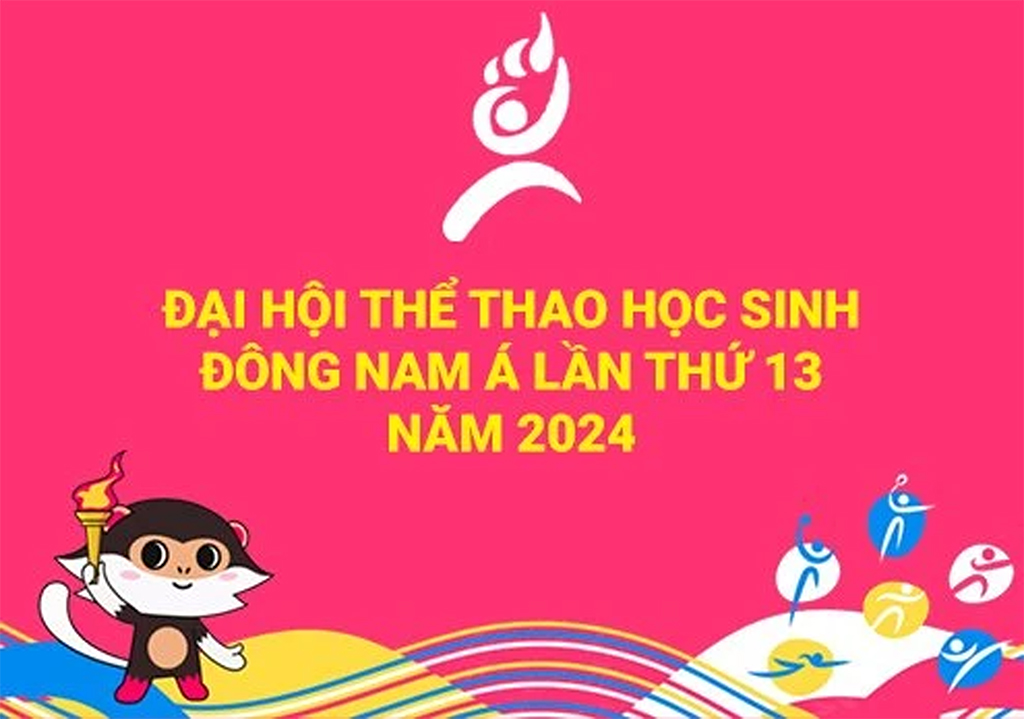 ĐẠI HỘI THỂ THAO HỌC SINH ĐÔNG NAM Á LẦN THỨ 13 NĂM 2024