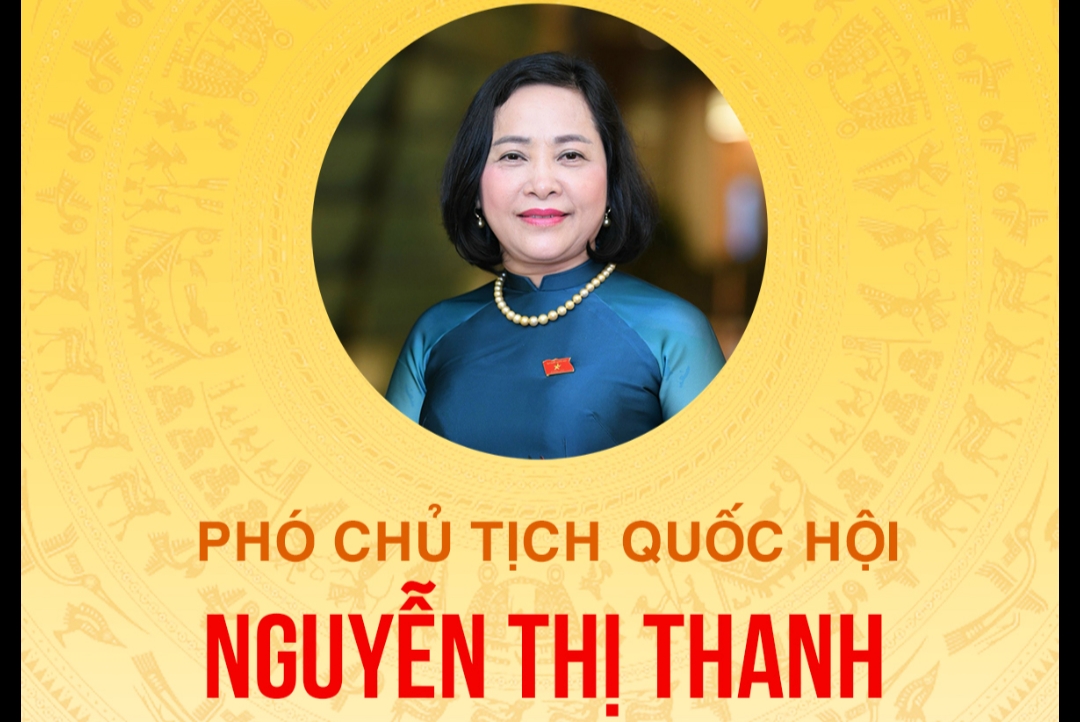 PHÓ CHỦ TỊCH QUỐC HỘI
NGUYỄN THỊ THANH