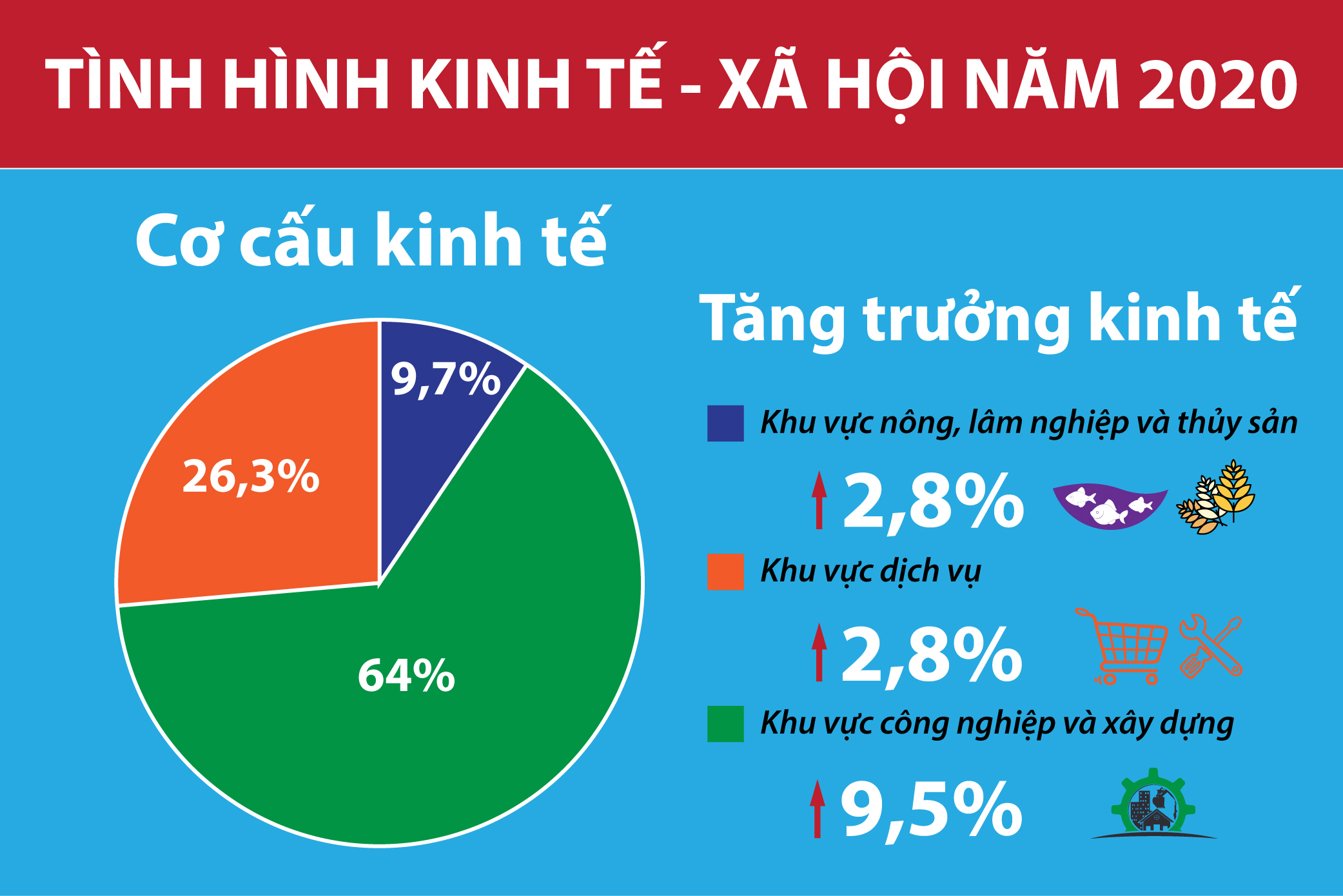 TÌNH HÌNH KINH TẾ - XÃ HỘI NĂM 2020

Cơ cấu kinh tế

9,7%

26,3%

64%

Tăng trưởng kinh tế

Khu vực nông, lâm nghiệp và thủy sản

2,8%

Khu vực dịch vụ

2,8%

Khu vực công nghiệp và xây dựng

9,5%