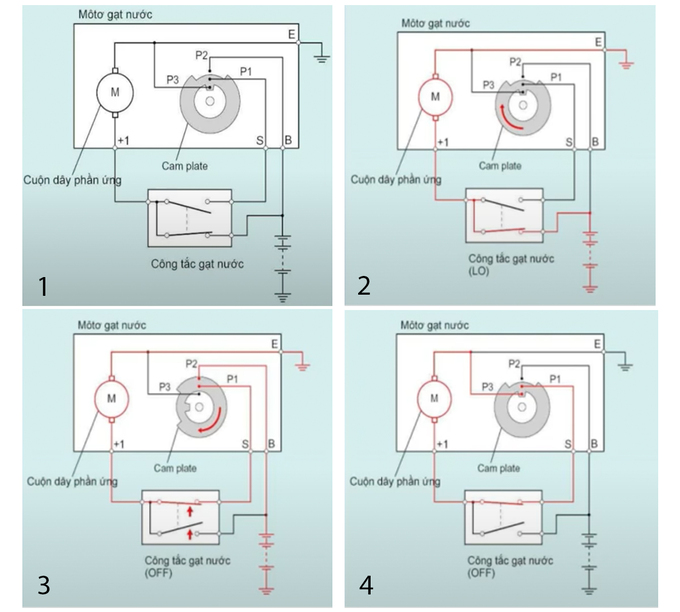 Môtơ gạt nước
E
P2
P1
P3
M
+1
S
B
Cam plate
Cuộn dây phần ứng
Công tắc gạt nước
1

Môtơ gạt nước
E
P2
P1
P3
M
+1
S
B
Cam plate
Cuộn dây phần ứng
Công tắc gạt nước (LO)
2

Môtơ gạt nước
E
P2
P1
P3
M
+1
S
B
Cam plate
Cuộn dây phần ứng
Công tắc gạt nước (OFF)
3

Môtơ gạt nước
E
P2
P1
P3
M
+1
S
B
Cam plate
Cuộn dây phần ứng
Công tắc gạt nước (OFF)
4