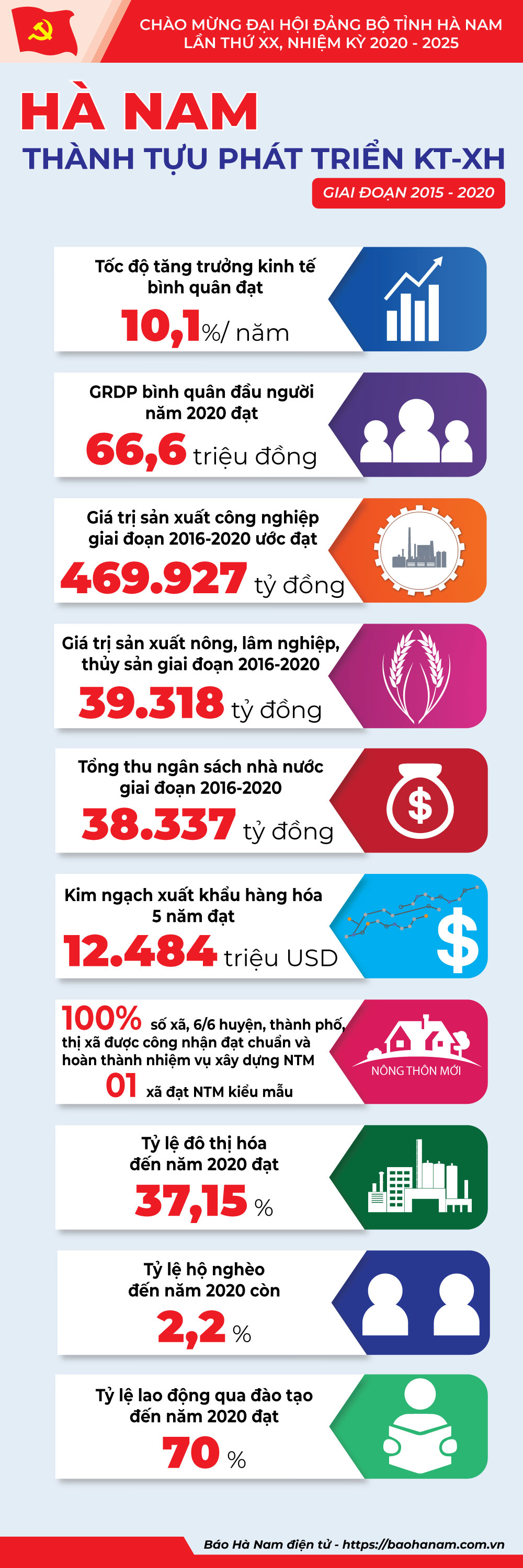 CHÀO MỪNG ĐẠI HỘI ĐẢNG BỘ TỈNH HÀ NAM LẦN THỨ XX, NHIỆM KỲ 2020 - 2025

HÀ NAM

THÀNH TỰU PHÁT TRIỂN KT-XH

GIAI ĐOẠN 2015 - 2020

Tốc độ tăng trưởng kinh tế bình quân đạt

10,1%/ năm

GRDP bình quân đầu người năm 2020 đạt

66,6 triệu đồng

Giá trị sản xuất công nghiệp giai đoạn 2016-2020 ước đạt

469.927 tỷ đồng

Giá trị sản xuất nông, lâm nghiệp, thủy sản giai đoạn 2016-2020

39.318 tỷ đồng

Tổng thu ngân sách nhà nước giai đoạn 2016-2020

38.337 tỷ đồng

Kim ngạch xuất khẩu hàng hóa 5 năm đạt

12.484 triệu USD

100% số xã, 6/6 huyện, thành phố, thị xã được công nhận đạt chuẩn và hoàn thành nhiệm vụ xây dựng NTM

01 xã đạt NTM kiểu mẫu

NÔNG THÔN MỚI

Tỷ lệ đô thị hóa đến năm 2020 đạt

37,15 %

Tỷ lệ hộ nghèo đến năm 2020 còn

2,2 %

Tỷ lệ lao động qua đào tạo đến năm 2020 đạt

70 %

Báo Hà Nam điện tử - https://baohanam.com.vn