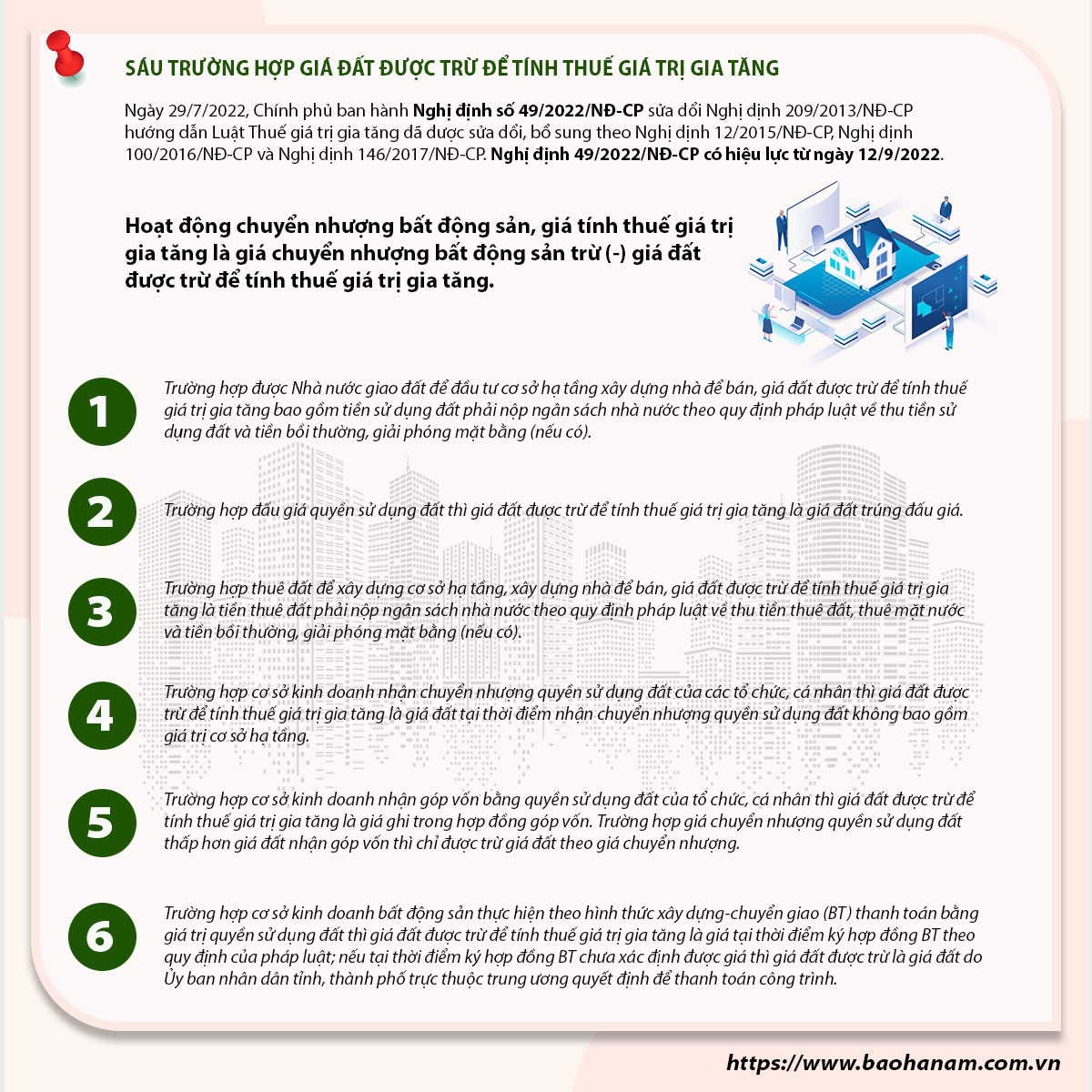 SÁU TRƯỜNG HỢP GIÁ ĐẤT ĐƯỢC TRỪ ĐỂ TÍNH THUẾ GIÁ TRỊ GIA TĂNG

Ngày 29/7/2022, Chính phủ ban hành Nghị định số 49/2022/NĐ-CP sửa đổi Nghị định 209/2013/NĐ-CP hướng dẫn Luật Thuế giá trị gia tăng đã được sửa đổi, bổ sung theo Nghị định 12/2015/NĐ-CP, Nghị định 100/2016/NĐ-CP và Nghị định 146/2017/NĐ-CP. Nghị định 49/2022/NĐ-CP có hiệu lực từ ngày 12/9/2022.

Hoạt động chuyển nhượng bất động sản, giá tính thuế giá trị gia tăng là giá chuyển nhượng bất động sản trừ (-) giá đất được trừ để tính thuế giá trị gia tăng.

1
Trường hợp được Nhà nước giao đất để đầu tư cơ sở hạ tầng xây dựng nhà để bán, giá đất được trừ để tính thuế giá trị gia tăng bao gồm tiền sử dụng đất phải nộp ngân sách nhà nước theo quy định pháp luật về thu tiền sử dụng đất và tiền bồi thường, giải phóng mặt bằng (nếu có).

2
Trường hợp đấu giá quyền sử dụng đất thì giá đất được trừ để tính thuế giá trị gia tăng là giá đất trúng đấu giá.

3
Trường hợp thuê đất để xây dựng cơ sở hạ tầng, xây dựng nhà để bán, giá đất được trừ để tính thuế giá trị gia tăng là tiền thuê đất phải nộp ngân sách nhà nước theo quy định pháp luật về thu tiền thuê đất, thuê mặt nước và tiền bồi thường, giải phóng mặt bằng (nếu có).

4
Trường hợp cơ sở kinh doanh nhận chuyển nhượng quyền sử dụng đất của các tổ chức, cá nhân thì giá đất được trừ để tính thuế giá trị gia tăng là giá đất tại thời điểm nhận chuyển nhượng quyền sử dụng đất không bao gồm giá trị cơ sở hạ tầng.

5
Trường hợp cơ sở kinh doanh nhận góp vốn bằng quyền sử dụng đất của tổ chức, cá nhân thì giá đất được trừ để tính thuế giá trị gia tăng là giá ghi trong hợp đồng góp vốn. Trường hợp giá chuyển nhượng quyền sử dụng đất thấp hơn giá đất nhận góp vốn thì chỉ được trừ giá đất theo giá chuyển nhượng.

6
Trường hợp cơ sở kinh doanh bất động sản thực hiện theo hình thức xây dựng-chuyển giao (BT) thanh toán bằng giá trị quyền sử dụng đất thì giá đất được trừ để tính thuế giá trị gia tăng là giá tại thời điểm ký hợp đồng BT theo quy định của pháp luật; nếu tại thời điểm ký hợp đồng BT chưa xác định được giá thì giá đất được trừ là giá đất do Ủy ban nhân dân tỉnh, thành phố trực thuộc trung ương quyết định để thanh toán công trình.

https://www.baohanam.com.vn