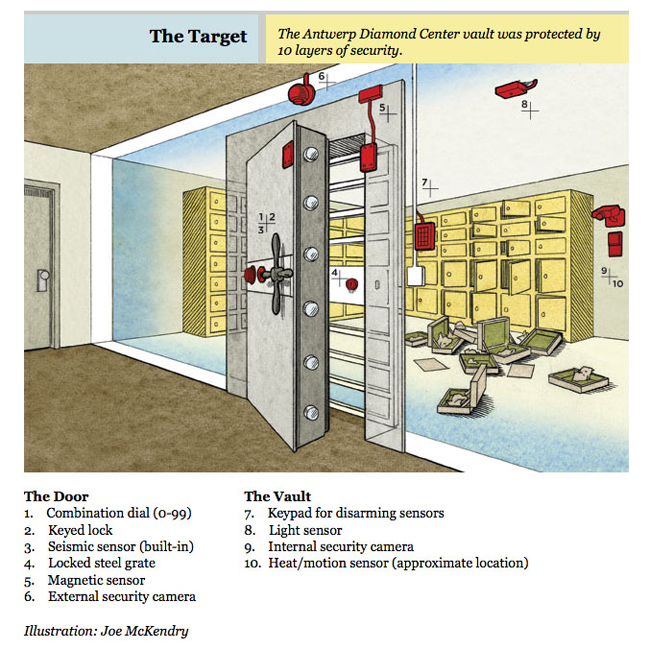 The Target

The Antwerp Diamond Center vault was protected by 10 layers of security.

6
5
8
7
1 2
3
4
9
10

The Door
1. Combination dial (0-99)
2. Keyed lock
3. Seismic sensor (built-in)
4. Locked steel grate
5. Magnetic sensor
6. External security camera

The Vault
7. Keypad for disarming sensors
8. Light sensor
9. Internal security camera
10. Heat/motion sensor (approximate location)

Illustration: Joe McKendry