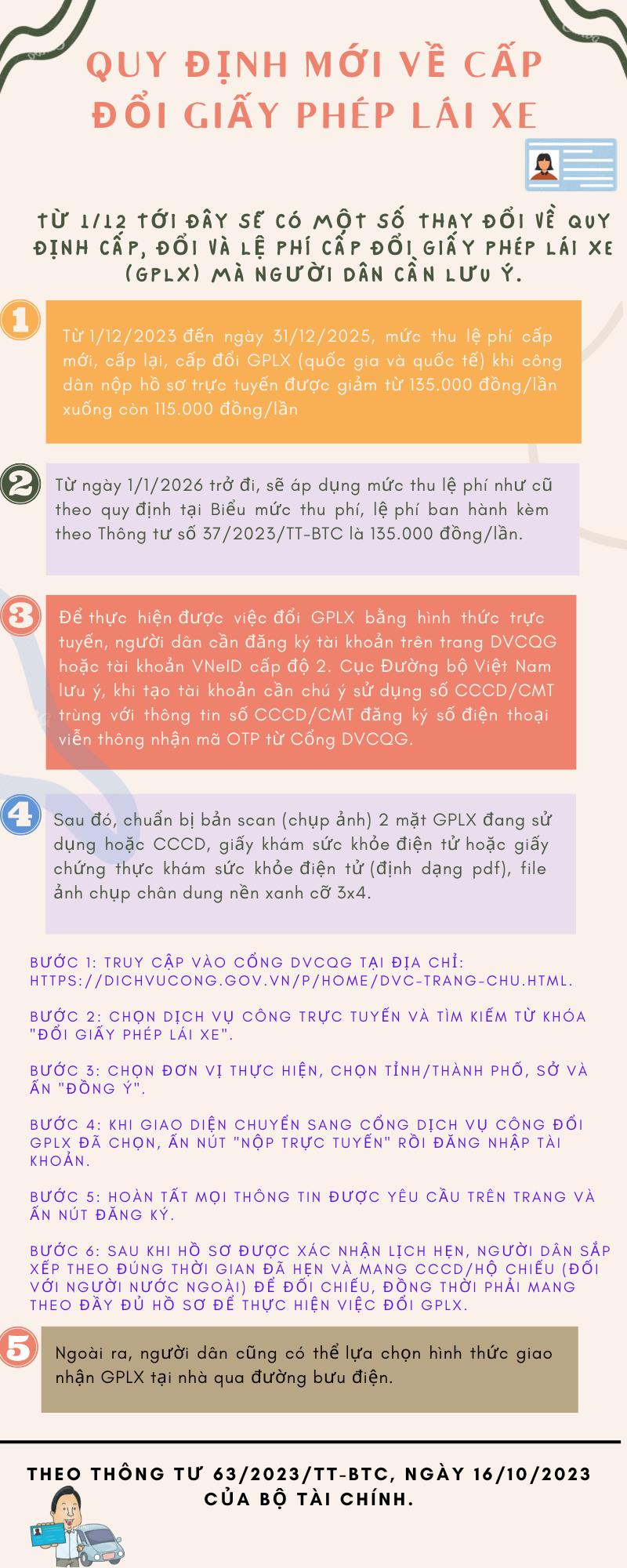 QUY ĐỊNH MỚI VỀ CẤP ĐỔI GIẤY PHÉP LÁI XE

TỪ 1/12 TỚI ĐÂY SẼ CÓ MỘT SỐ THAY ĐỔI VỀ QUY ĐỊNH CẤP, ĐỔI VÀ LỆ PHÍ CẤP ĐỔI GIẤY PHÉP LÁI XE (GPLX) MÀ NGƯỜI DÂN CẦN LƯU Ý.

1

Từ 1/12/2023 đến ngày 31/12/2025, mức thu lệ phí cấp mới, cấp lại, cấp đổi GPLX (quốc gia và quốc tế) khi công dân nộp hồ sơ trực tuyến được giảm từ 135.000 đồng/lần xuống còn 115.000 đồng/lần

2

Từ ngày 1/1/2026 trở đi, sẽ áp dụng mức thu lệ phí như cũ theo quy định tại Biểu mức thu phí, lệ phí ban hành kèm theo Thông tư số 37/2023/TT-BTC là 135.000 đồng/lần.

3

Để thực hiện được việc đổi GPLX bằng hình thức trực tuyến, người dân cần đăng ký tài khoản trên trang DVCQG hoặc tài khoản VNeID cấp độ 2. Cục Đường bộ Việt Nam lưu ý, khi tạo tài khoản cần chú ý sử dụng số CCCD/CMT trùng với thông tin số CCCD/CMT đăng ký số điện thoại viễn thông nhận mã OTP từ Cổng DVCQG.

4

Sau đó, chuẩn bị bản scan (chụp ảnh) 2 mặt GPLX đang sử dụng hoặc CCCD, giấy khám sức khỏe điện tử hoặc giấy chứng thực khám sức khỏe điện tử (định dạng pdf), file ảnh chụp chân dung nền xanh cỡ 3x4.

BƯỚC 1: TRUY CẬP VÀO CỔNG DVCQG TẠI ĐỊA CHỈ: HTTPS://DICHVUCONG.GOV.VN/P/HOME/DVC-TRANG-CHU.HTML.

BƯỚC 2: CHỌN DỊCH VỤ CÔNG TRỰC TUYẾN VÀ TÌM KIẾM TỪ KHÓA "ĐỔI GIẤY PHÉP LÁI XE".

BƯỚC 3: CHỌN ĐƠN VỊ THỰC HIỆN, CHỌN TỈNH/THÀNH PHỐ, SỞ VÀ ẤN "ĐỒNG Ý".

BƯỚC 4: KHI GIAO DIỆN CHUYỂN SANG CỔNG DỊCH VỤ CÔNG ĐỔI GPLX ĐÃ CHỌN, ẤN NÚT "NỘP TRỰC TUYẾN" RỒI ĐĂNG NHẬP TÀI KHOẢN.

BƯỚC 5: HOÀN TẤT MỌI THÔNG TIN ĐƯỢC YÊU CẦU TRÊN TRANG VÀ ẤN NÚT ĐĂNG KÝ.

BƯỚC 6: SAU KHI HỒ SƠ ĐƯỢC XÁC NHẬN LỊCH HẸN, NGƯỜI DÂN SẮP XẾP THEO ĐÚNG THỜI GIAN ĐÃ HẸN VÀ MANG CCCD/HỘ CHIẾU (ĐỐI VỚI NGƯỜI NƯỚC NGOÀI) ĐỂ ĐỐI CHIẾU, ĐỒNG THỜI PHẢI MANG THEO ĐẦY ĐỦ HỒ SƠ ĐỂ THỰC HIỆN VIỆC ĐỔI GPLX.

5

Ngoài ra, người dân cũng có thể lựa chọn hình thức giao nhận GPLX tại nhà qua đường bưu điện.

THEO THÔNG TƯ 63/2023/TT-BTC, NGÀY 16/10/2023 CỦA BỘ TÀI CHÍNH.