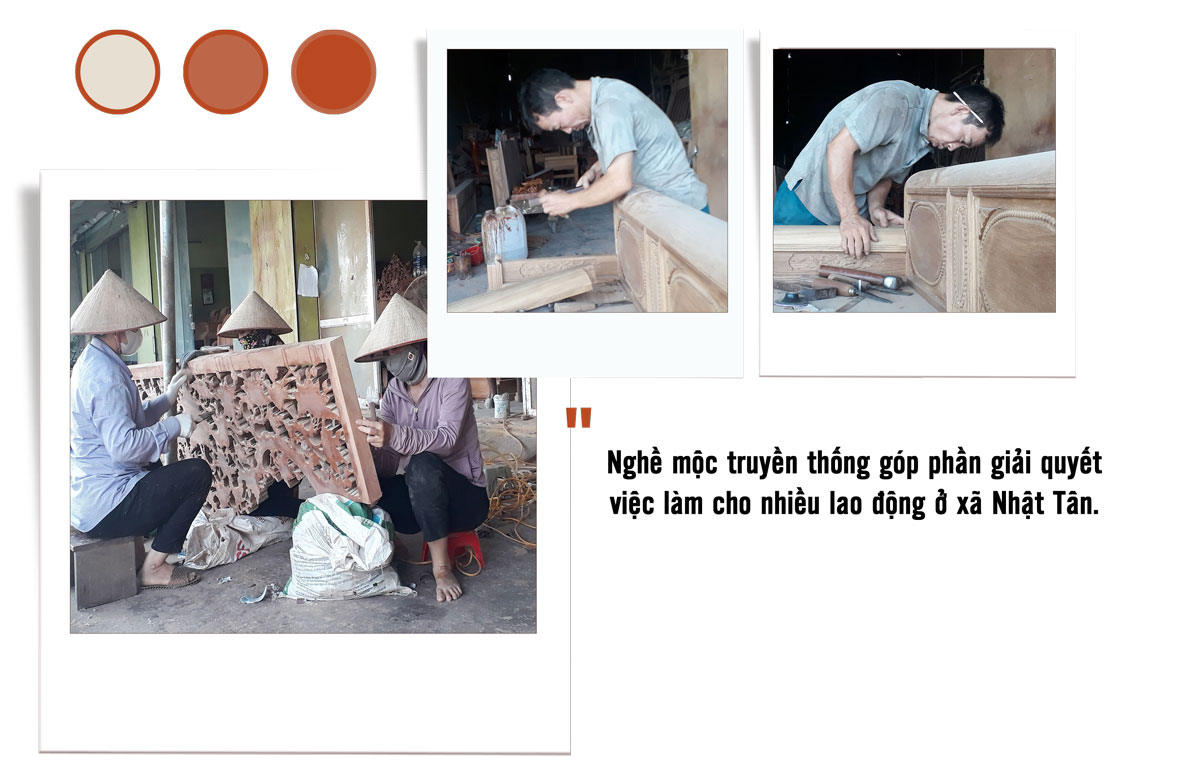 "

Nghề mộc truyền thống góp phần giải quyết việc làm cho nhiều lao động ở xã Nhật Tân.