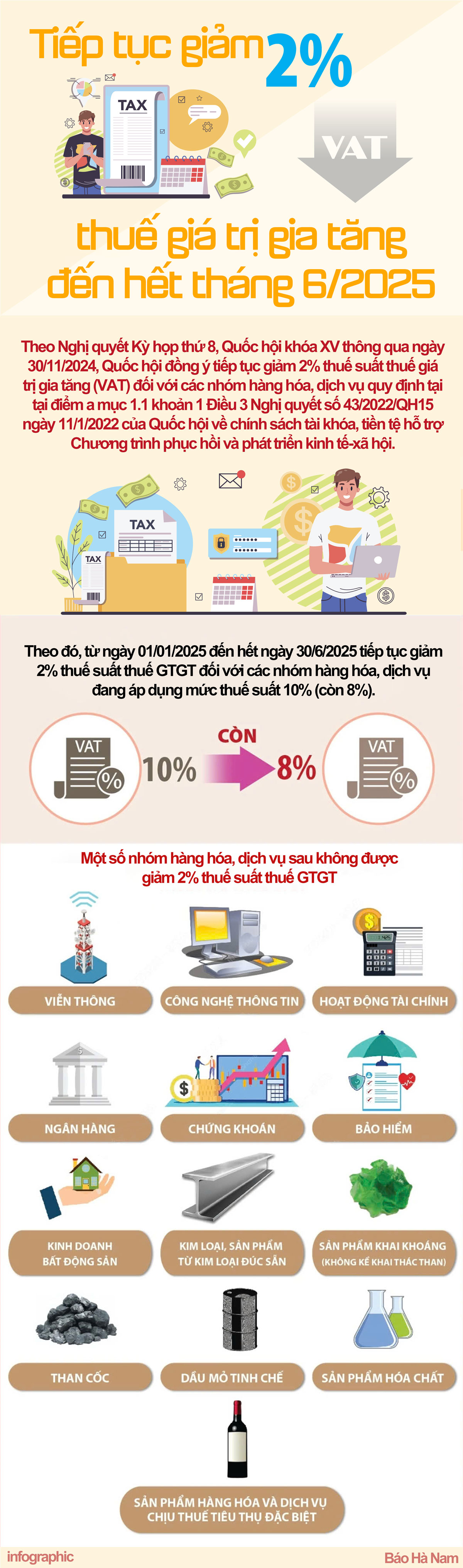 Tiếp tục giảm 2%

TAX

VAT

thuế giá trị gia tăng đến hết tháng 6/2025

Theo Nghị quyết Kỳ họp thứ 8, Quốc hội khóa XV thông qua ngày 30/11/2024, Quốc hội đồng ý tiếp tục giảm 2% thuế suất thuế giá trị gia tăng (VAT) đối với các nhóm hàng hóa, dịch vụ quy định tại tại điểm a mục 1.1 khoản 1 Điều 3 Nghị quyết số 43/2022/QH15 ngày 11/1/2022 của Quốc hội về chính sách tài khóa, tiền tệ hỗ trợ Chương trình phục hồi và phát triển kinh tế-xã hội.

TAX

TAX

Theo đó, từ ngày 01/01/2025 đến hết ngày 30/6/2025 tiếp tục giảm 2% thuế suất thuế GTGT đối với các nhóm hàng hóa, dịch vụ đang áp dụng mức thuế suất 10% (còn 8%).

VAT

10%

CÒN

8%

VAT

Một số nhóm hàng hóa, dịch vụ sau không được giảm 2% thuế suất thuế GTGT

VIỄN THÔNG

CÔNG NGHỆ THÔNG TIN

HOẠT ĐỘNG TÀI CHÍNH

NGÂN HÀNG

CHỨNG KHOÁN

BẢO HIỂM

KINH DOANH BẤT ĐỘNG SẢN

KIM LOẠI, SẢN PHẨM TỪ KIM LOẠI ĐÚC SẴN

SẢN PHẨM KHAI KHOÁNG (KHÔNG KỂ KHAI THÁC THAN)

THAN CỐC

DẦU MỎ TINH CHẾ

SẢN PHẨM HÓA CHẤT

SẢN PHẨM HÀNG HÓA VÀ DỊCH VỤ CHỊU THUẾ TIÊU THỤ ĐẶC BIỆT

infographic

Báo Hà Nam