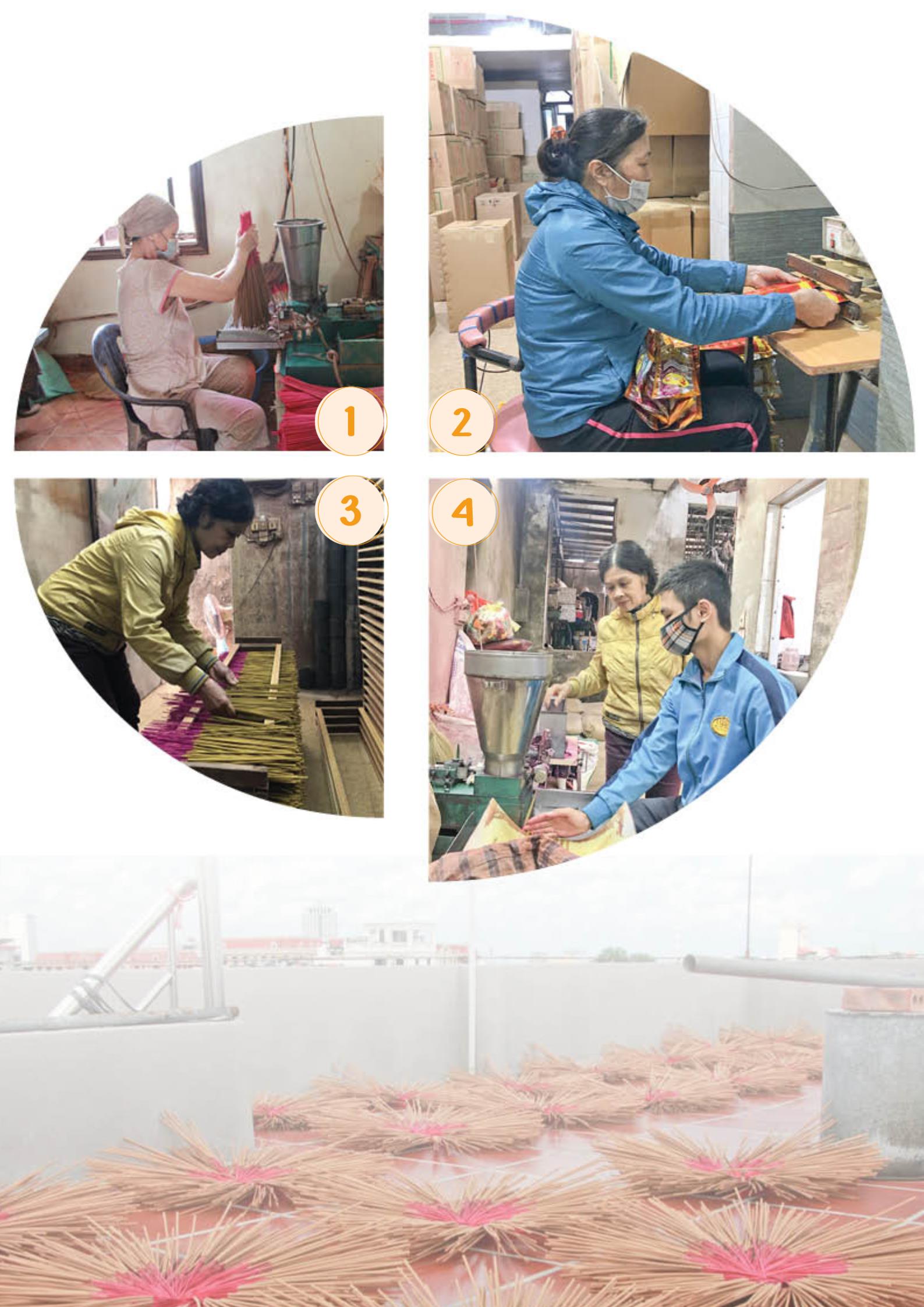 1

2

3

4